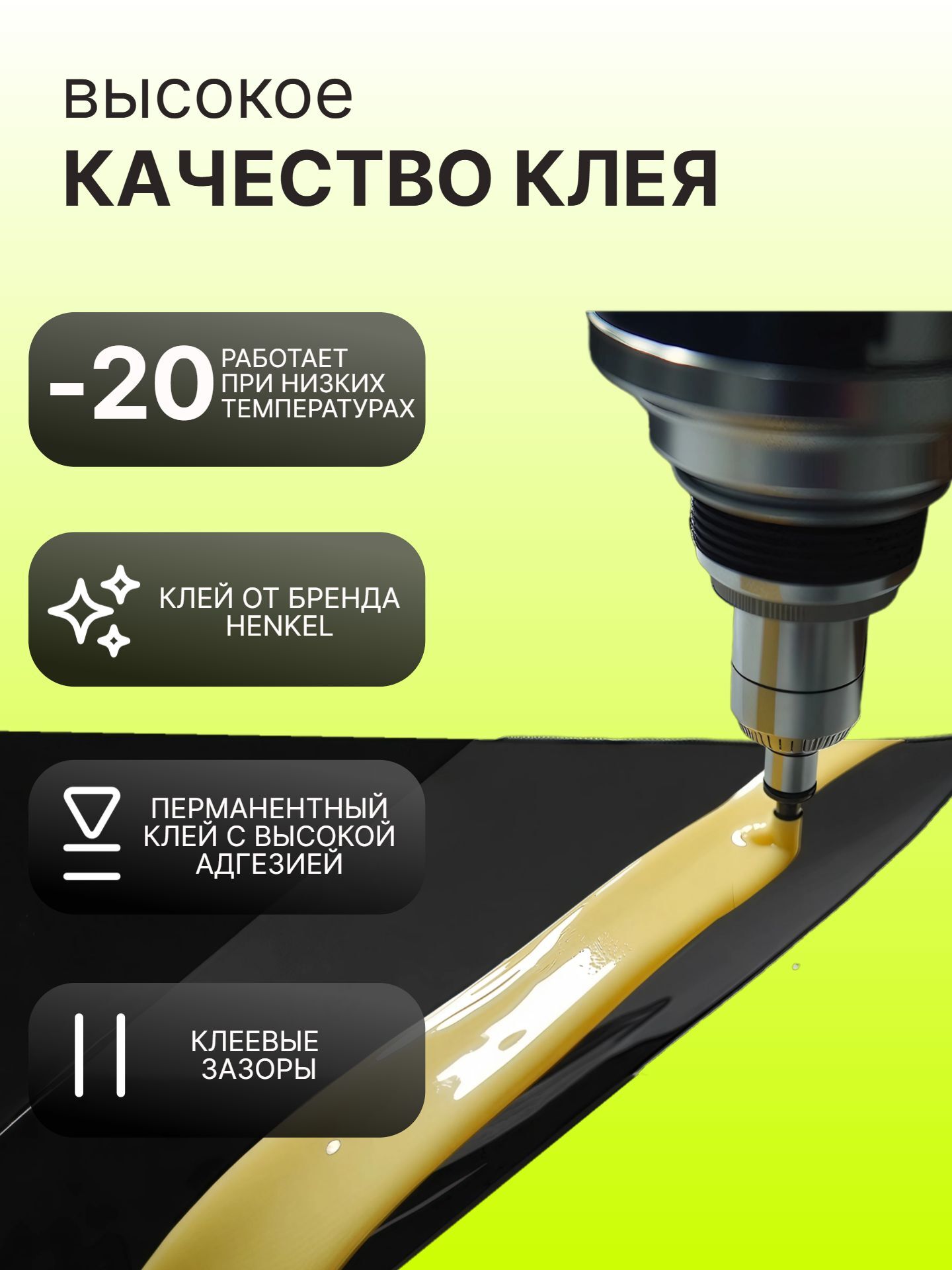 высокое
КАЧЕСТВО КЛЕЯ

-20 РАБОТАЕТ ПРИ НИЗКИХ ТЕМПЕРАТУРАХ

КЛЕЙ ОТ БРЕНДА HENKEL

ПЕРМАНЕНТНЫЙ КЛЕЙ С ВЫСОКОЙ АДГЕЗИЕЙ

КЛЕЕВЫЕ ЗАЗОРЫ