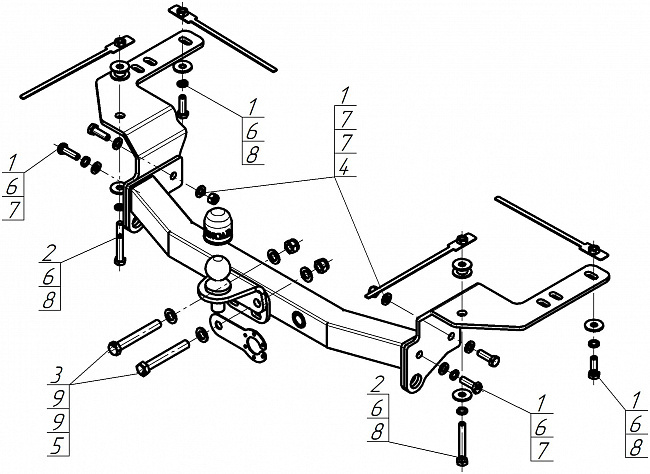 1
6
8

1
7
7
4

1
6
7

2
6
8

3
9
9
5

2
6
8

1
6
7

1
6
8