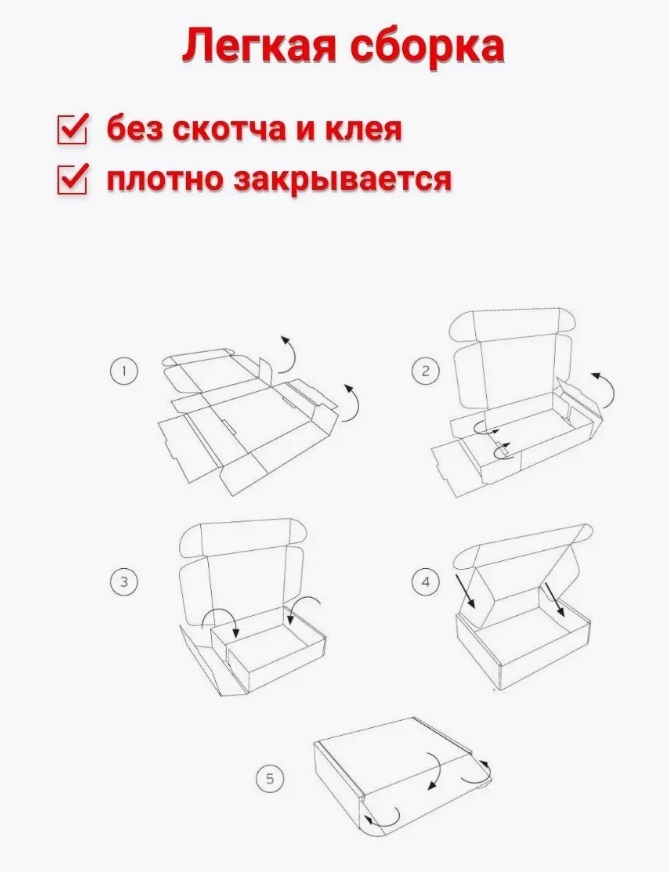 Легкая сборка

без скотча и клея

плотно закрывается

1

2

3

4

5