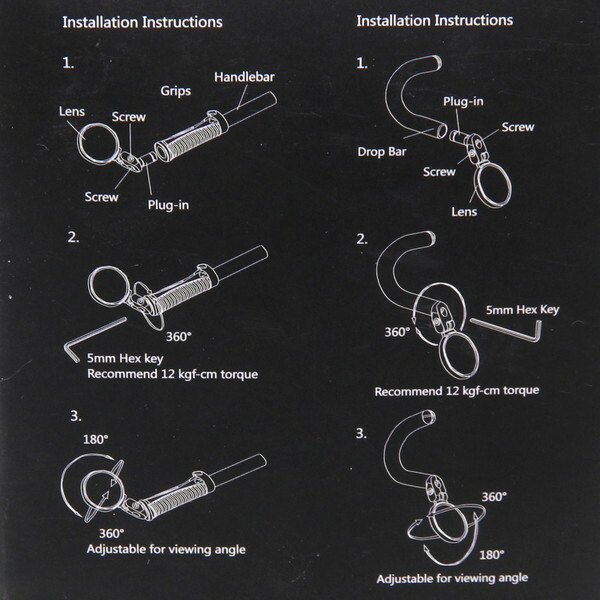 Installation Instructions

1.

Handlebar
Grips
Lens
Screw
Screw
Plug-in

2.

360°
5mm Hex key
Recommend 12 kgf-cm torque

3.

180°
360°
Adjustable for viewing angle

Installation Instructions

1.

Plug-in
Screw
Drop Bar
Screw
Lens

2.

5mm Hex Key
360°
Recommend 12 kgf-cm torque

3.

360°
180°
Adjustable for viewing angle