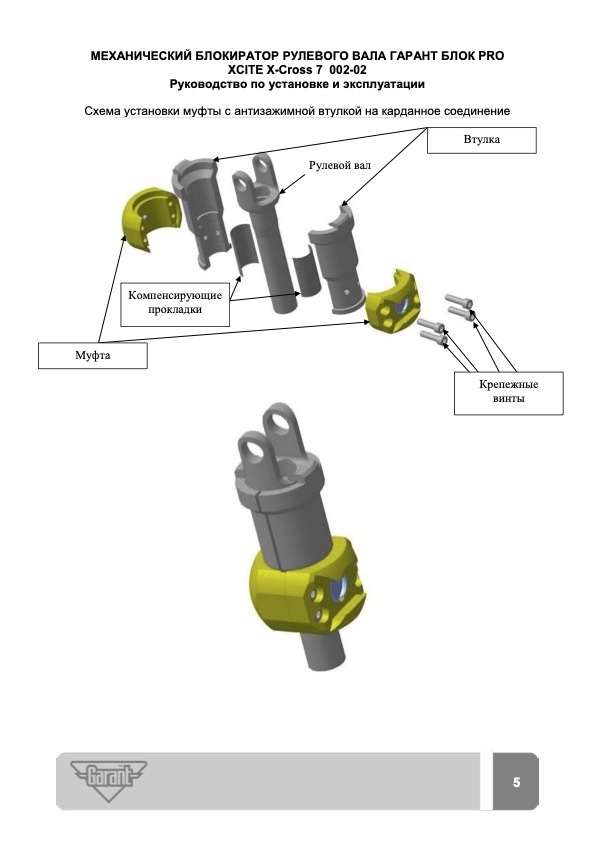 МЕХАНИЧЕСКИЙ БЛОКИРАТОР РУЛЕВОГО ВАЛА ГАРАНТ БЛОК PRO
XCITE X-Cross 7 002-02
Руководство по установке и эксплуатации

Схема установки муфты с антизажимной втулкой на карданное соединение

Втулка

Рулевой вал

Компенсирующие прокладки

Муфта

Крепежные винты

Garant

5