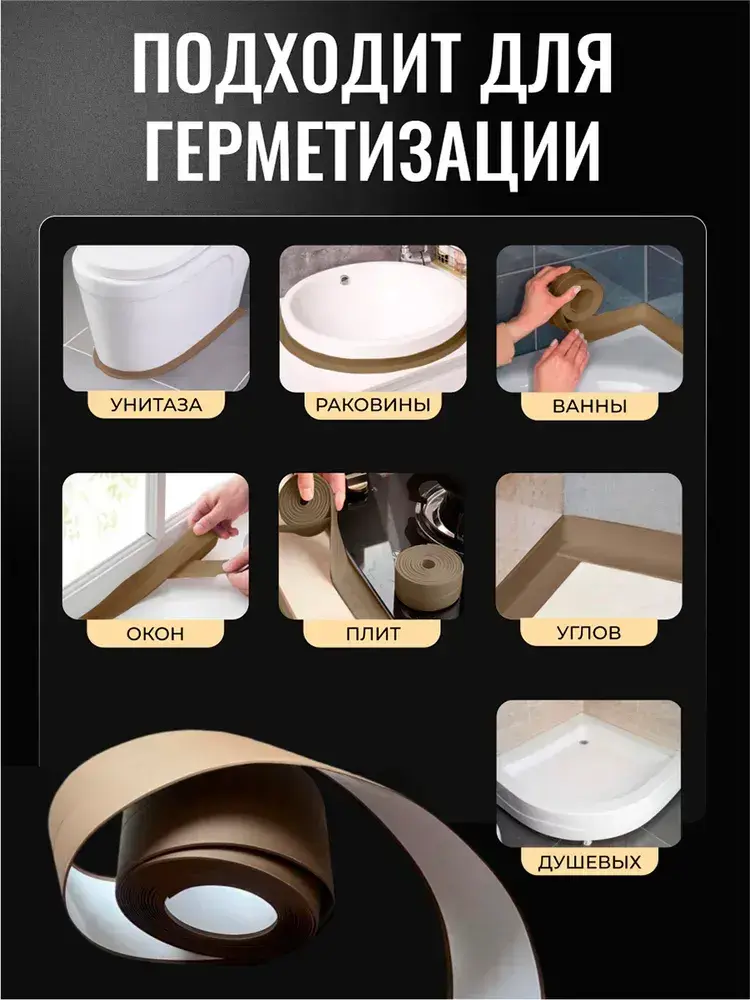 ПОДХОДИТ ДЛЯ ГЕРМЕТИЗАЦИИ

УНИТАЗА

РАКОВИНЫ

ВАННЫ

ОКОН

ПЛИТ

УГЛОВ

ДУШЕВЫХ