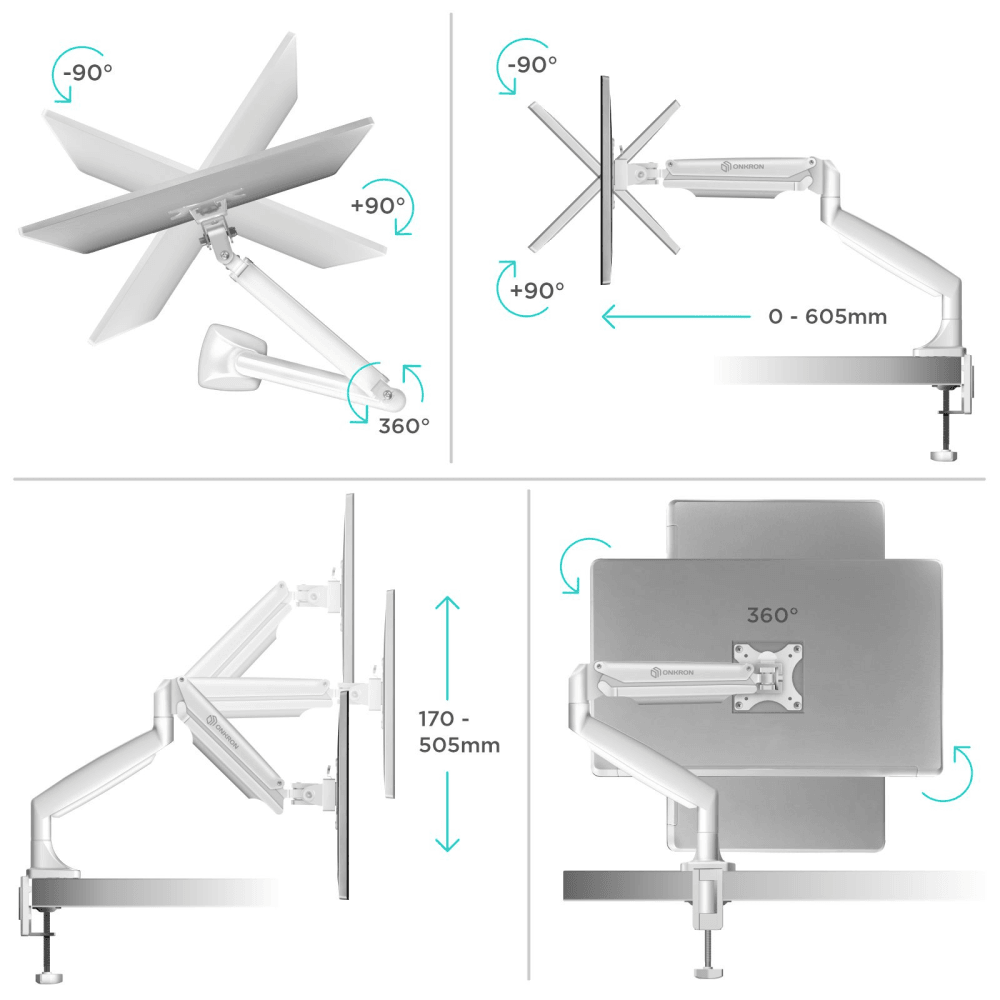 -90°

+90°

360°

-90°

ONKRON

+90°

0 - 605mm

ONKRON

170 - 505mm

360°

ONKRON