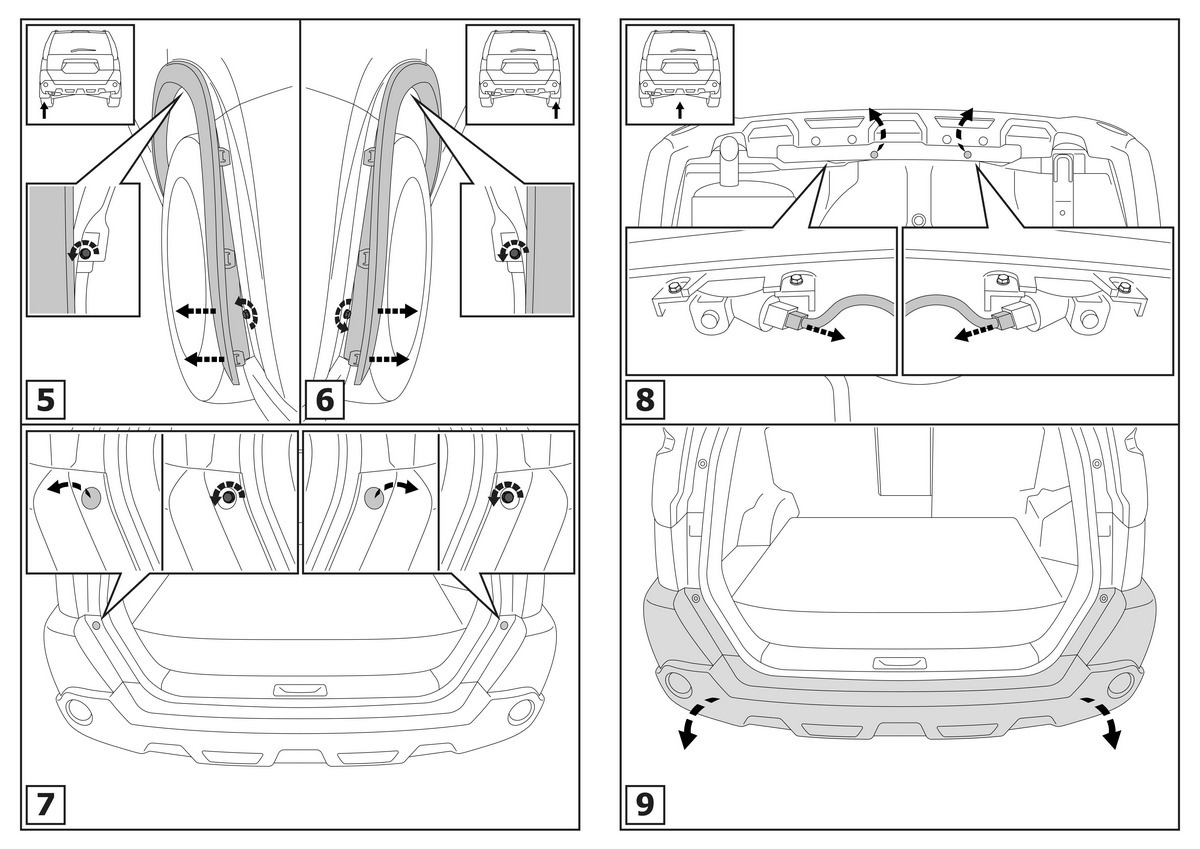 5

6

7

8

9