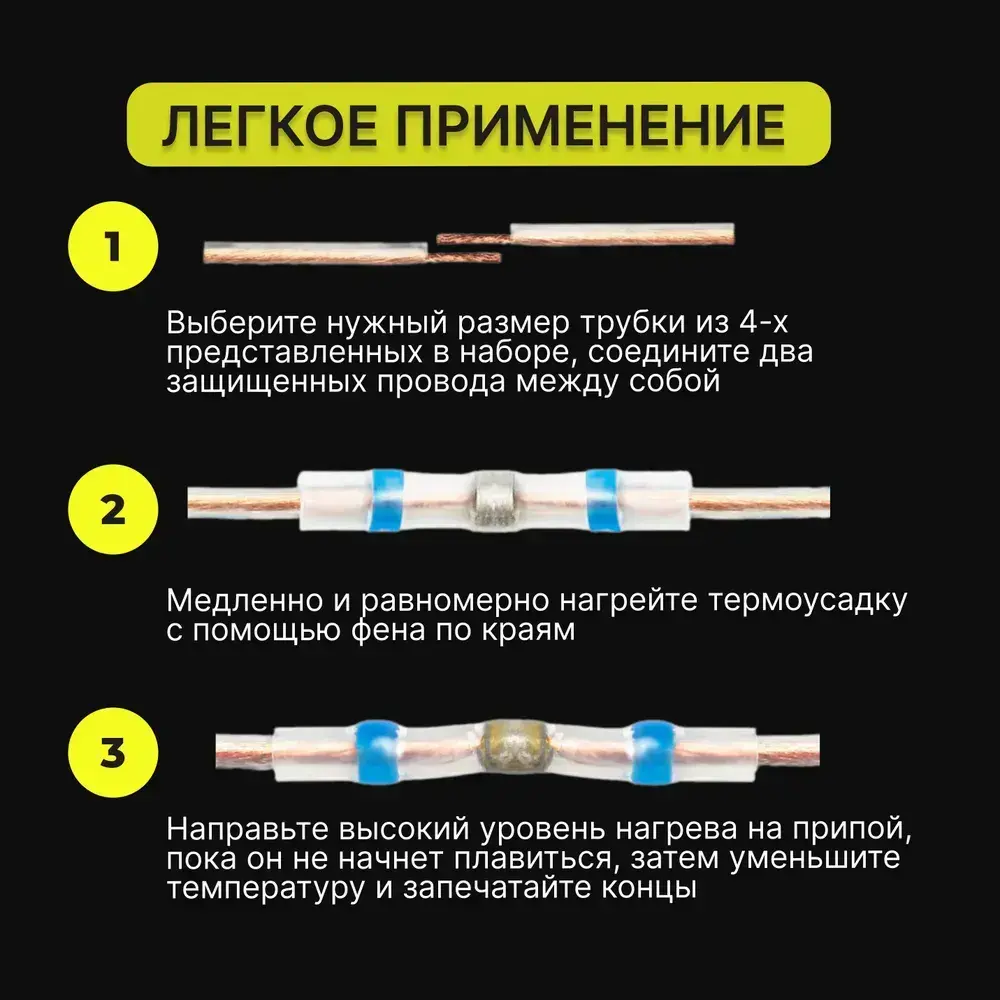 ЛЕГКОЕ ПРИМЕНЕНИЕ

1

Выберите нужный размер трубки из 4-х представленных в наборе, соедините два защищенных провода между собой

2

Медленно и равномерно нагрейте термоусадку с помощью фена по краям

3

Направьте высокий уровень нагрева на припой, пока он не начнет плавиться, затем уменьшите температуру и запечатайте концы