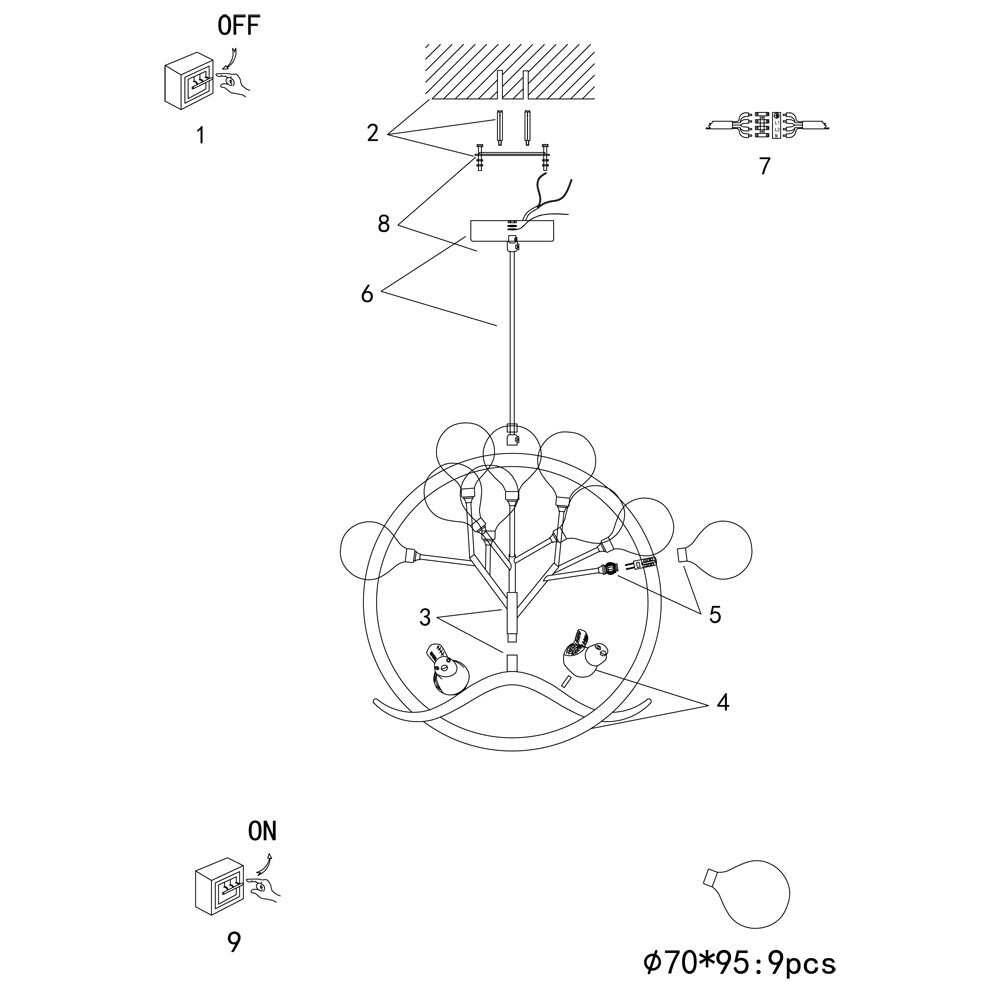 OFF

1

2

7

8

6

3

5

4

ON

9

Ø70*95:9pcs