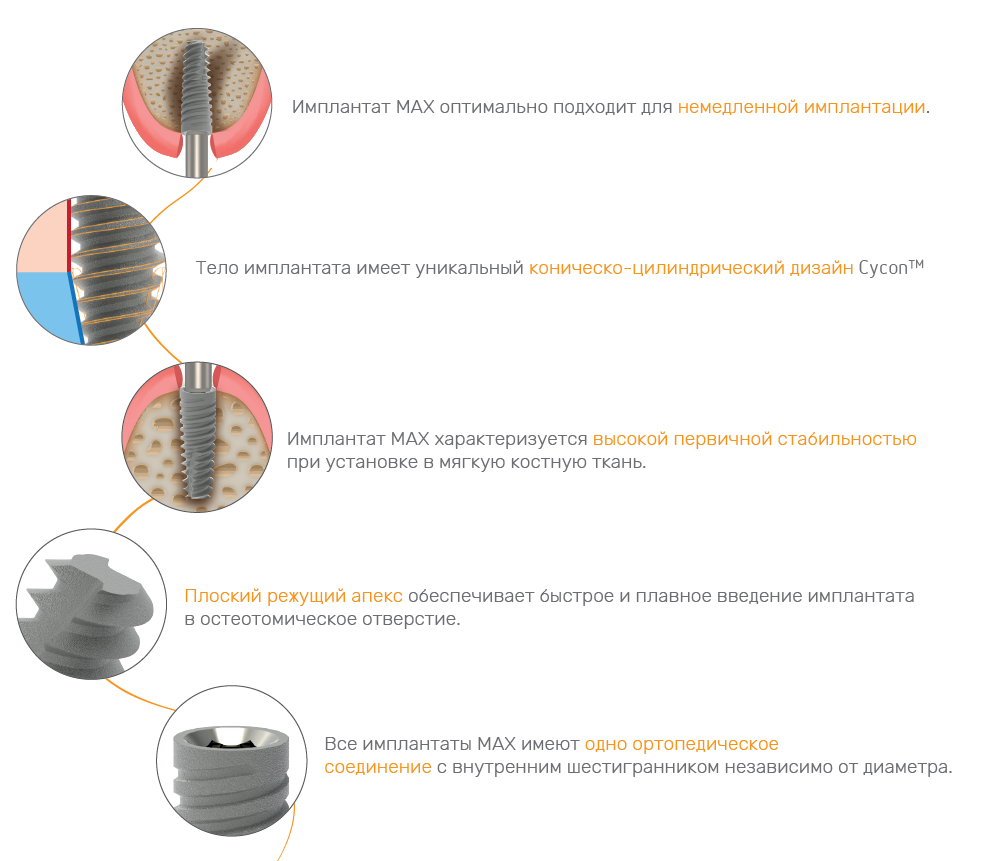 Имплантат MAX оптимально подходит для немедленной имплантации.

Тело имплантата имеет уникальный коническо-цилиндрический дизайн Cycon™

Имплантат MAX характеризуется высокой первичной стабильностью при установке в мягкую костную ткань.

Плоский режущий апекс обеспечивает быстрое и плавное введение имплантата в остеотомическое отверстие.

Все имплантаты MAX имеют одно ортопедическое соединение с внутренним шестигранником независимо от диаметра.