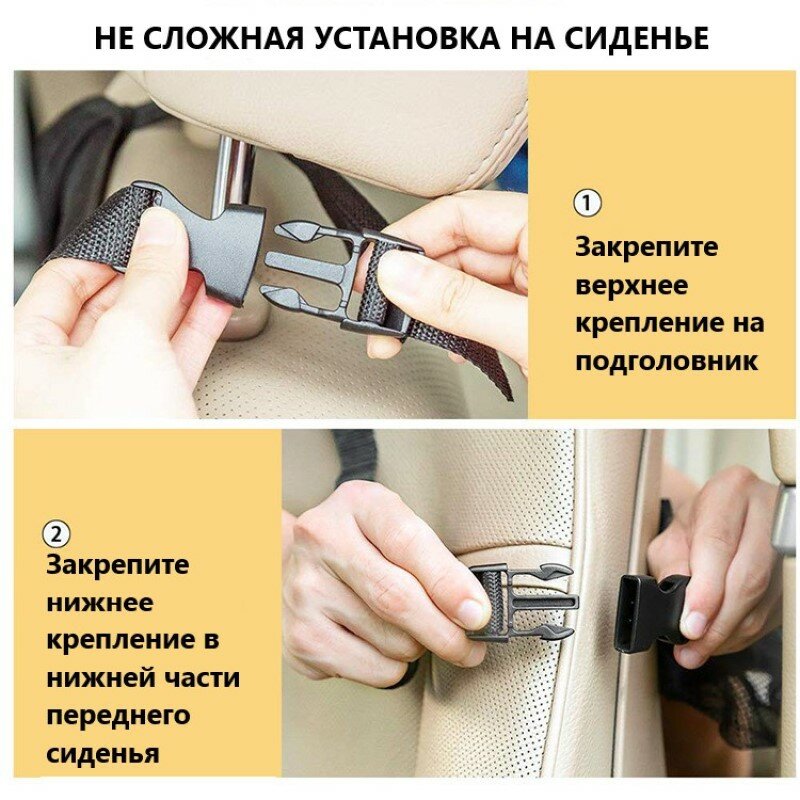 НЕ СЛОЖНАЯ УСТАНОВКА НА СИДЕНЬЕ

①
Закрепите верхнее крепление на подголовник

②
Закрепите нижнее крепление в нижней части переднего сиденья