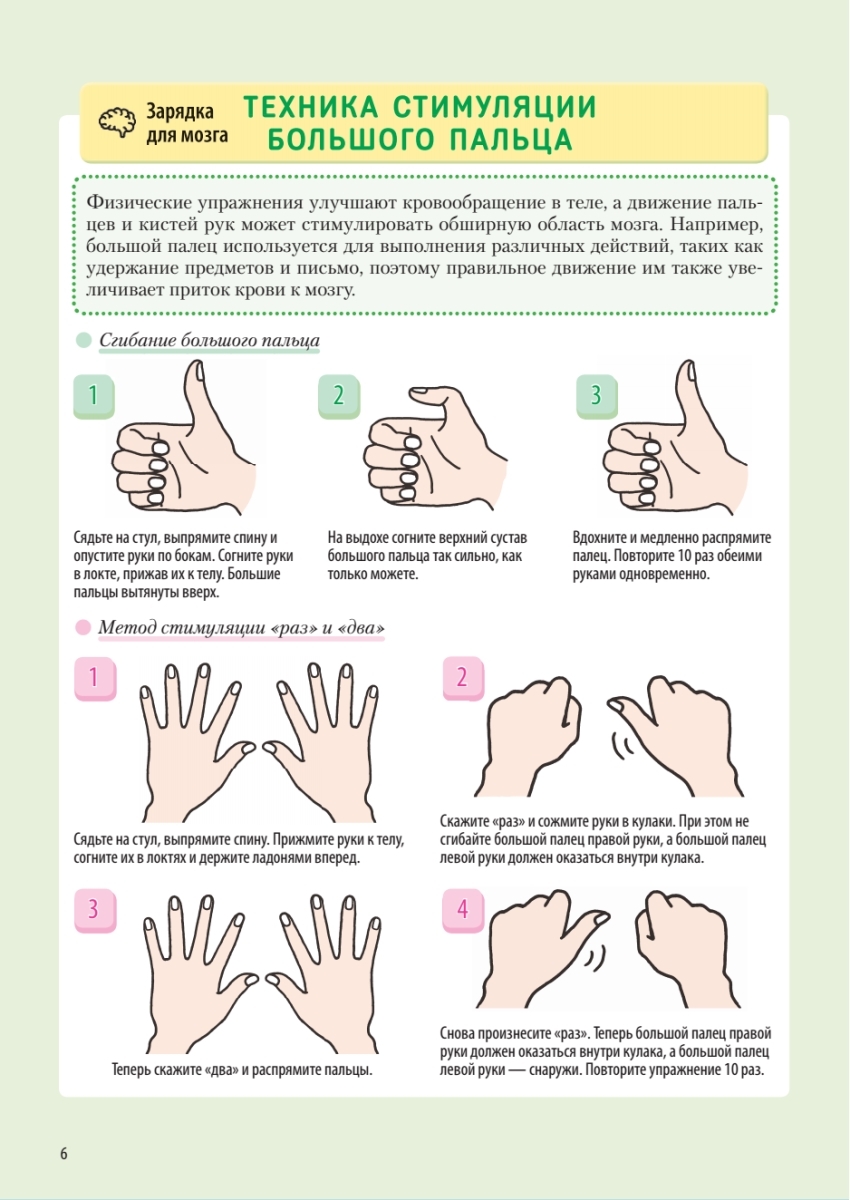 Зарядка для мозга

ТЕХНИКА СТИМУЛЯЦИИ БОЛЬШОГО ПАЛЬЦА

Физические упражнения улучшают кровообращение в теле, а движение пальцев и кистей рук может стимулировать обширную область мозга. Например, большой палец используется для выполнения различных действий, таких как удержание предметов и письмо, поэтому правильное движение им также увеличивает приток крови к мозгу.

Сгибание большого пальца

1

Сядьте на стул, выпрямите спину и опустите руки по бокам. Согните руки в локте, прижав их к телу. Большие пальцы вытянуты вверх.

2

На выдохе согните верхний сустав большого пальца так сильно, как только можете.

3

Вдохните и медленно распрямите палец. Повторите 10 раз обеими руками одновременно.

Метод стимуляции «раз» и «два»

1

Сядьте на стул, выпрямите спину. Прижмите руки к телу, согните их в локтях и держите ладонями вперед.

2

Скажите «раз» и сожмите руки в кулаки. При этом не сгибайте большой палец правой руки, а большой палец левой руки должен оказаться внутри кулака.

3

Теперь скажите «два» и распрямите пальцы.

4

Снова произнесите «раз». Теперь большой палец правой руки должен оказаться внутри кулака, а большой палец левой руки — снаружи. Повторите упражнение 10 раз.

6