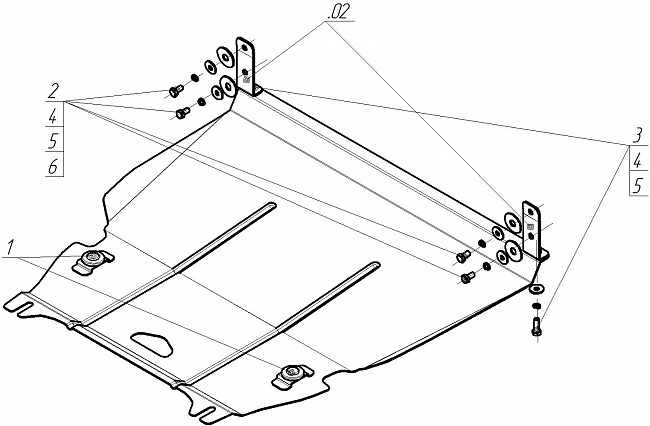 .02

2
4
5
6

3
4
5

1