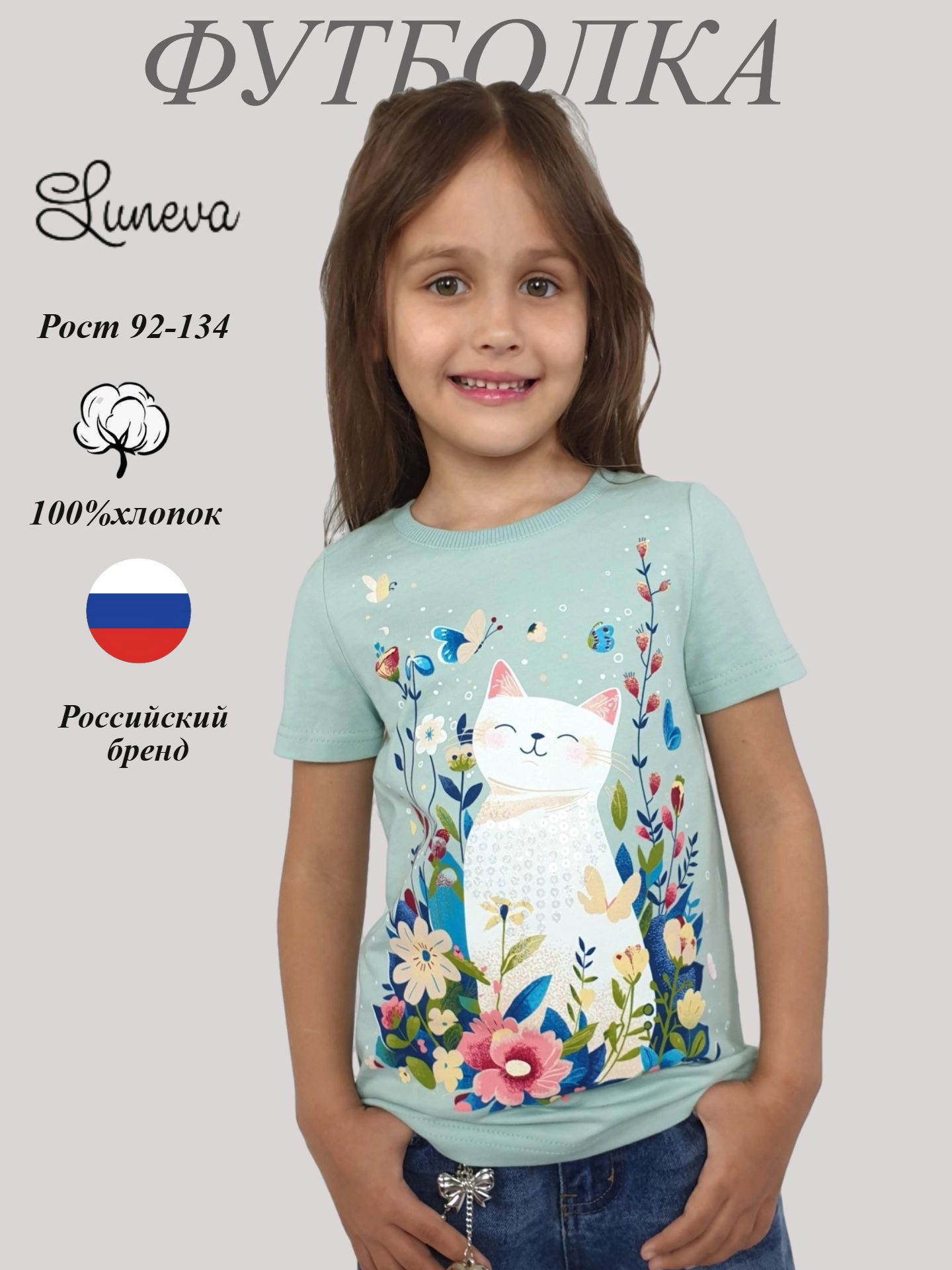 ФУТБОЛКА

Luneva

Рост 92-134

100%хлопок

Российский бренд