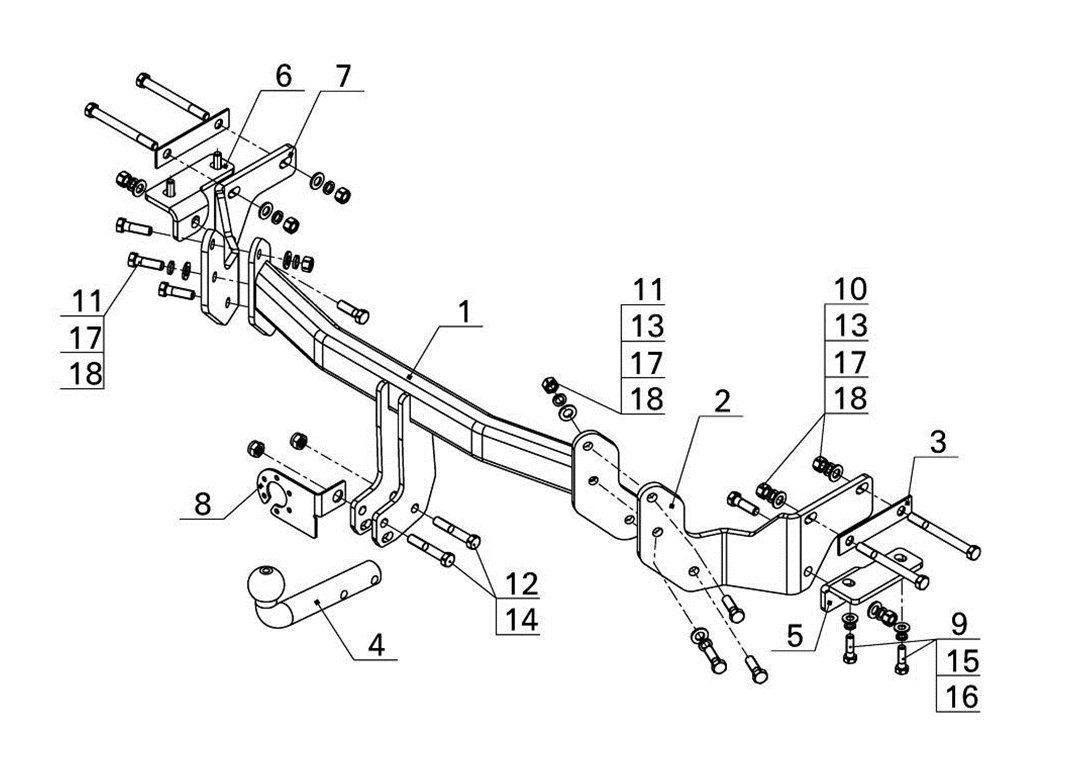 6
7
11
17
18
1
11
13
17
18
10
13
17
18
2
3
8
12
14
4
5
9
15
16