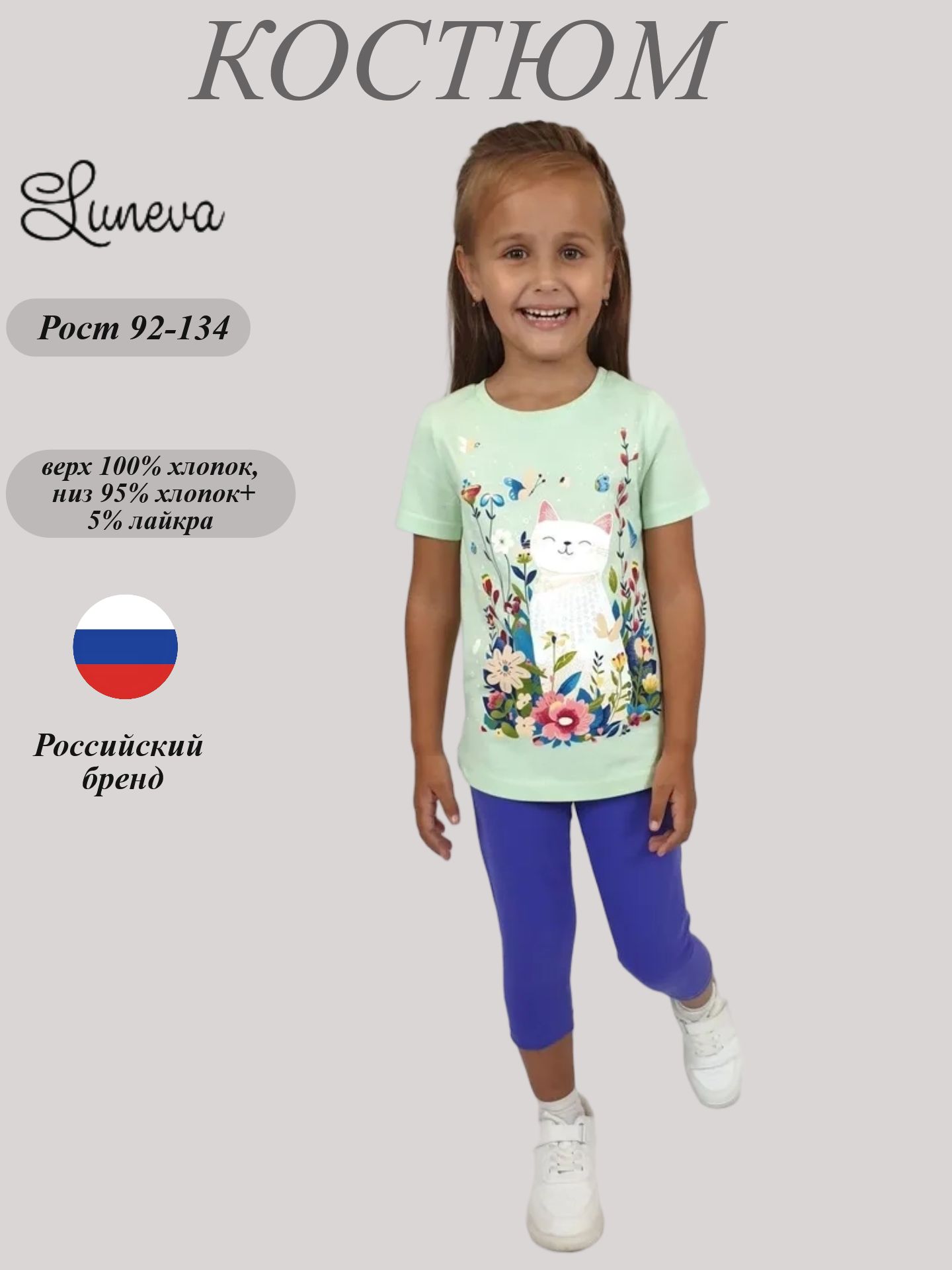 КОСТЮМ

Luneva

Рост 92-134

верх 100% хлопок, низ 95% хлопок+ 5% лайкра

Российский бренд