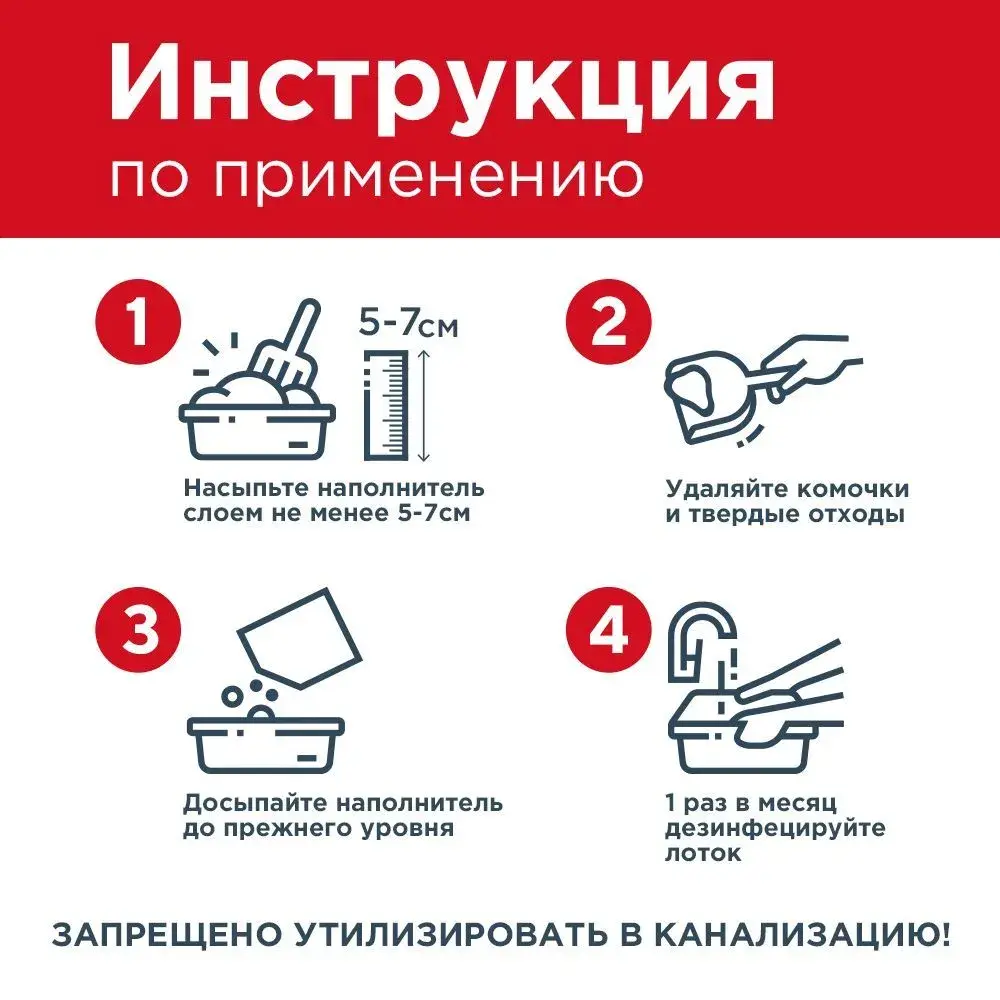 Инструкция
по применению

1

5-7см

Насыпьте наполнитель слоем не менее 5-7см

2

Удаляйте комочки и твердые отходы

3

Досыпайте наполнитель до прежнего уровня

4

1 раз в месяц дезинфецируйте лоток

ЗАПРЕЩЕНО УТИЛИЗИРОВАТЬ В КАНАЛИЗАЦИЮ!