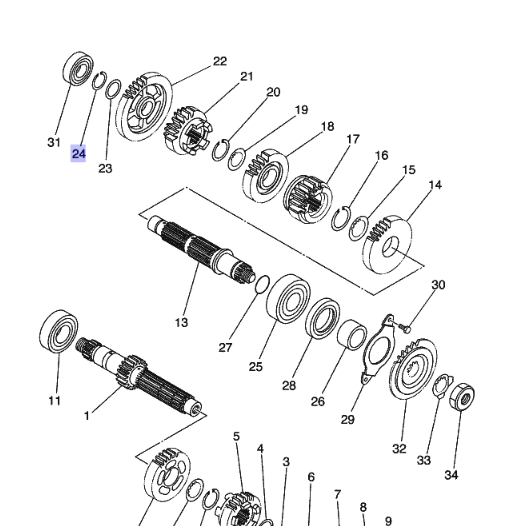 22
21
20
19
18
17
16
15
14
31
24
23
30
13
27
25
28
26
29
11
1
32
33
34
5
4
3
6
7
8
9