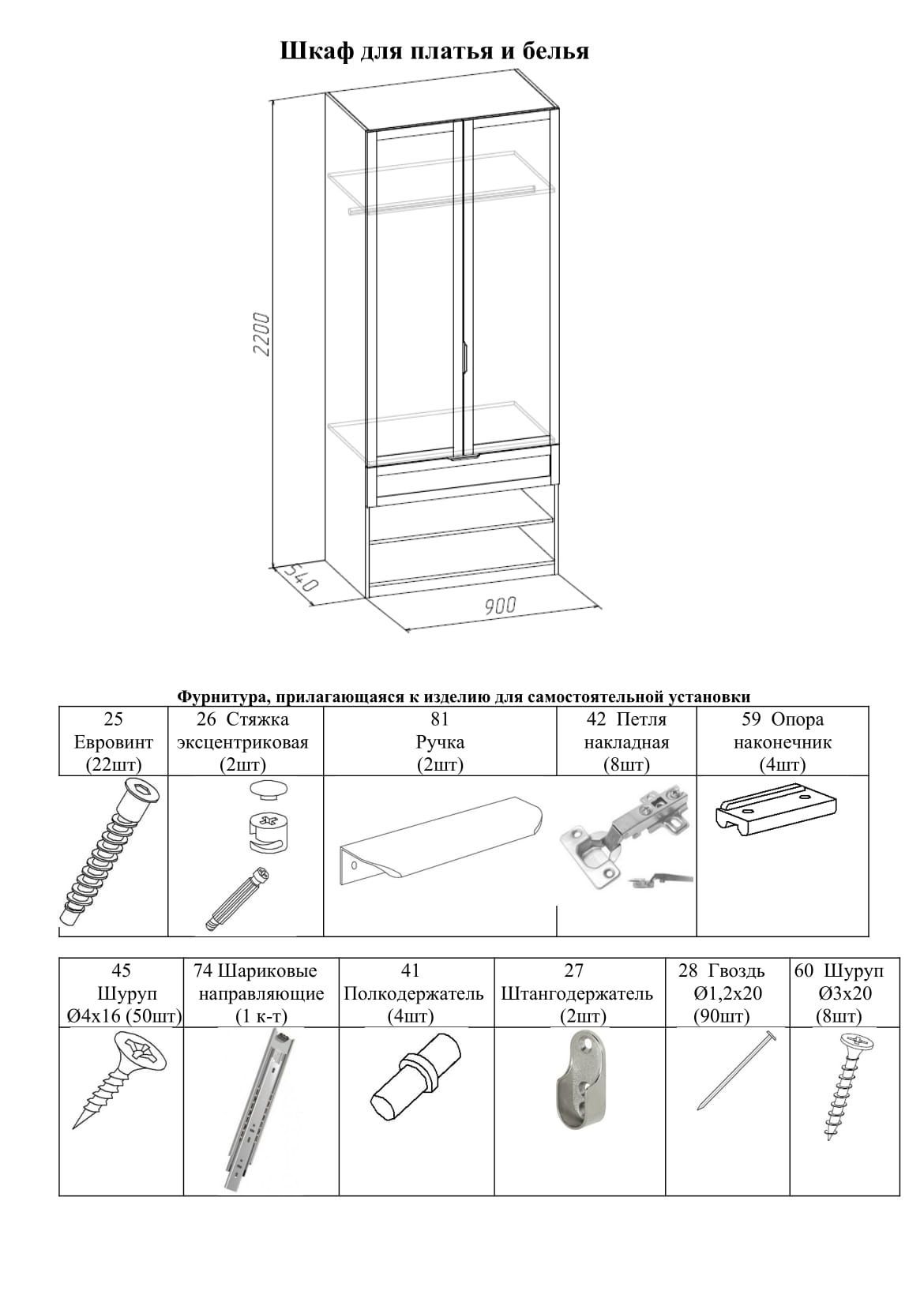 Шкаф для платья и белья

2200

540

900

Фурнитура, прилагающаяся к изделию для самостоятельной установки

| 25 Евровинт (22шт) | 26 Стяжка эксцентриковая (2шт) | 81 Ручка (2шт) | 42 Петля накладная (8шт) | 59 Опора наконечник (4шт) |
|---|---|---|---|---|
| | | | | |

| 45 Шуруп Ø4х16 (50шт) | 74 Шариковые направляющие (1 к-т) | 41 Полкодержатель (4шт) | 27 Штангодержатель (2шт) | 28 Гвоздь Ø1,2х20 (90шт) | 60 Шуруп Ø3х20 (8шт) |
|---|---|---|---|---|---|
| | | | | | |