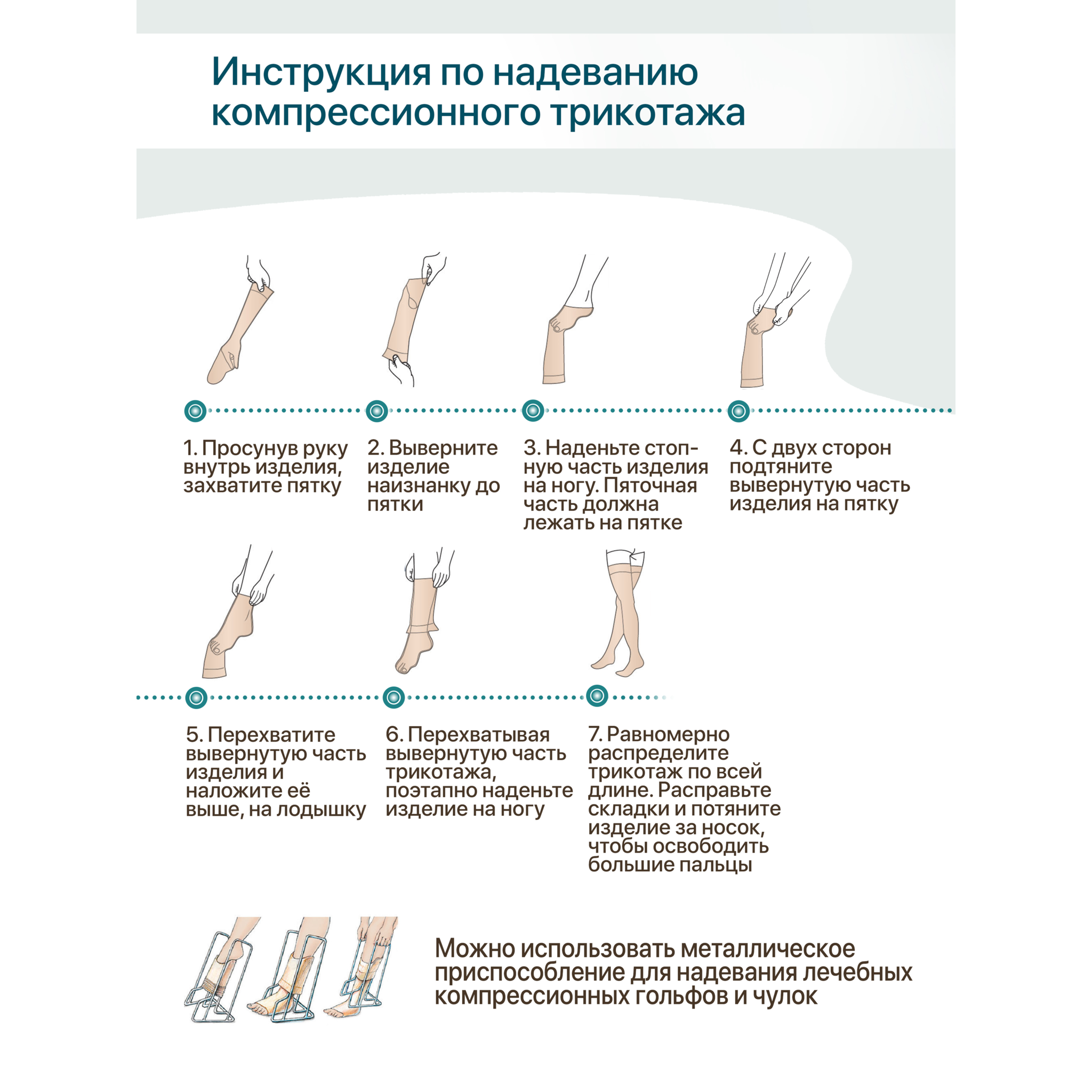 Инструкция по надеванию компрессионного трикотажа

1. Просунув руку внутрь изделия, захватите пятку

2. Выверните изделие наизнанку до пятки

3. Наденьте стопную часть изделия на ногу. Пяточная часть должна лежать на пятке

4. С двух сторон подтяните вывернутую часть изделия на пятку

5. Перехватите вывернутую часть изделия и наложите её выше, на лодышку

6. Перехватывая вывернутую часть трикотажа, поэтапно наденьте изделие на ногу

7. Равномерно распределите трикотаж по всей длине. Расправьте складки и потяните изделие за носок, чтобы освободить большие пальцы

Можно использовать металлическое приспособление для надевания лечебных компрессионных гольфов и чулок