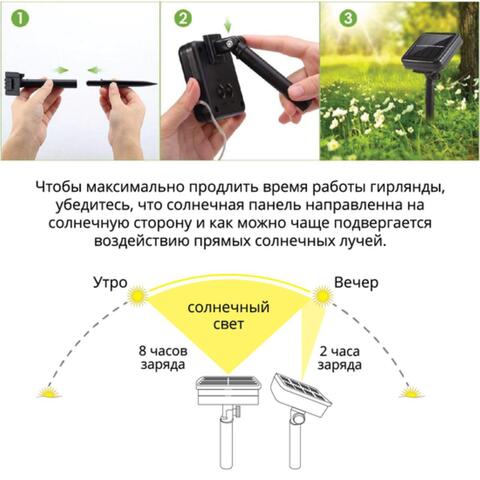 1

2

3

Чтобы максимально продлить время работы гирлянды, убедитесь, что солнечная панель направленна на солнечную сторону и как можно чаще подвергается воздействию прямых солнечных лучей.

Утро

Вечер

солнечный свет

8 часов заряда

2 часа заряда