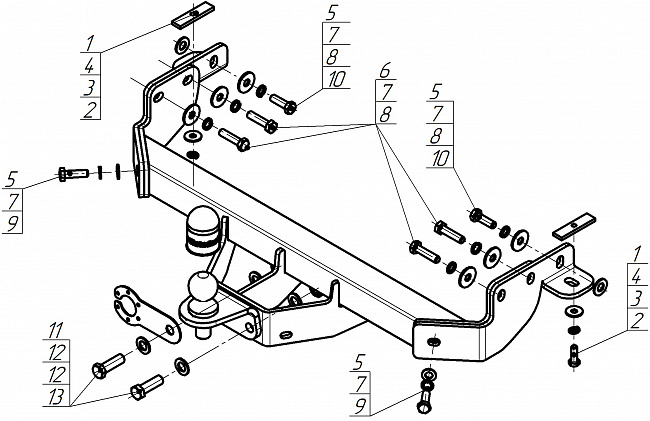 1
4
3
2

5
7
8
10

6
7
8

5
7
8
10

5
7
9

1
4
3
2

11
12
12
13

5
7
9