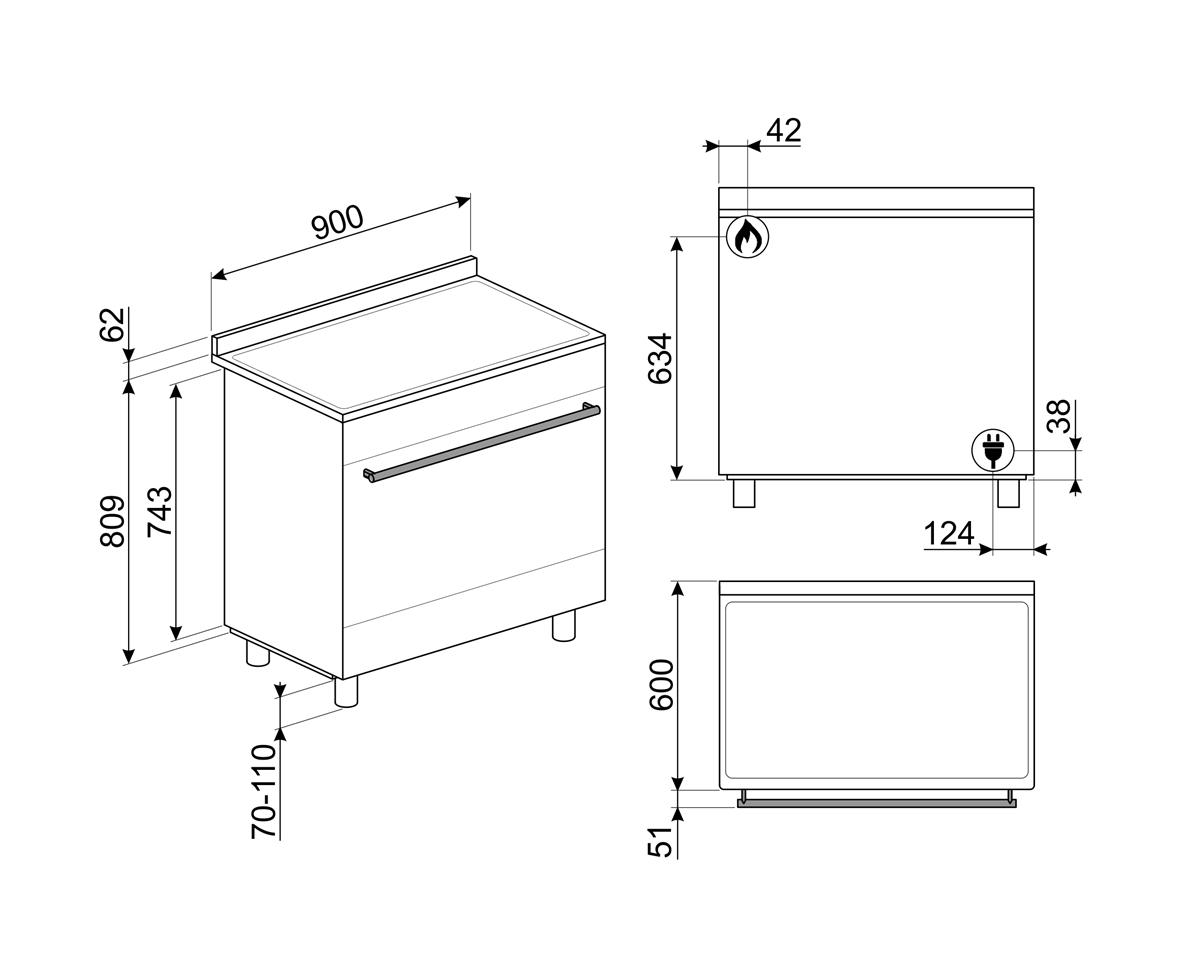 900
62
809
743
70-110
42
634
38
124
600
51