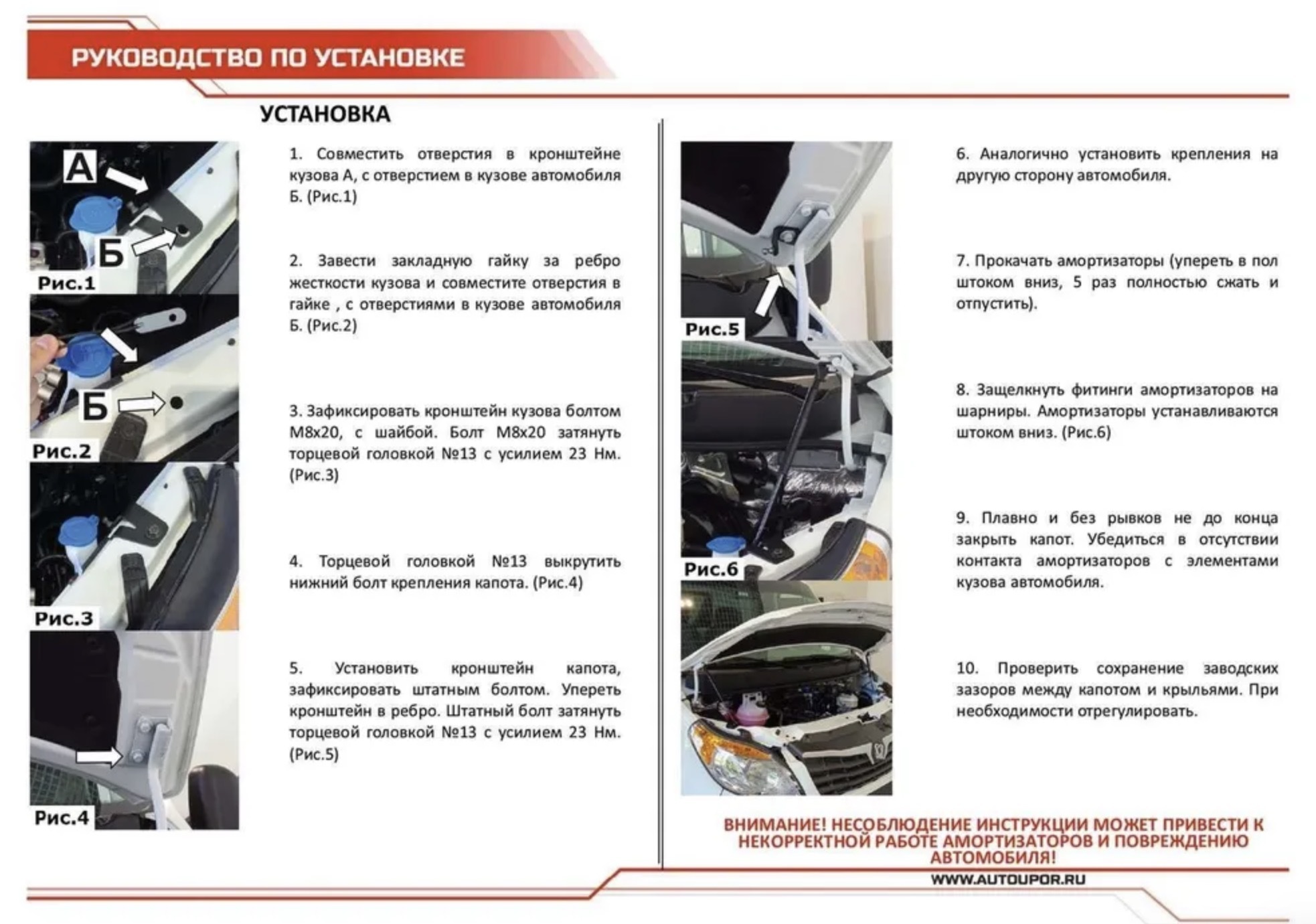 РУКОВОДСТВО ПО УСТАНОВКЕ

УСТАНОВКА

А

Б

Рис.1

Б

Рис.2

Рис.3

Рис.4

1. Совместить отверстия в кронштейне кузова А, с отверстием в кузове автомобиля Б. (Рис.1)

2. Завести закладную гайку за ребро жесткости кузова и совместите отверстия в гайке , с отверстиями в кузове автомобиля Б. (Рис.2)

3. Зафиксировать кронштейн кузова болтом М8х20, с шайбой. Болт М8х20 затянуть торцевой головкой №13 с усилием 23 Нм. (Рис.3)

4. Торцевой головкой №13 выкрутить нижний болт крепления капота. (Рис.4)

5. Установить кронштейн капота, зафиксировать штатным болтом. Упереть кронштейн в ребро. Штатный болт затянуть торцевой головкой №13 с усилием 23 Нм. (Рис.5)

Рис.5

Рис.6

6. Аналогично установить крепления на другую сторону автомобиля.

7. Прокачать амортизаторы (упереть в пол штоком вниз, 5 раз полностью сжать и отпустить).

8. Защелкнуть фитинги амортизаторов на шарниры. Амортизаторы устанавливаются штоком вниз. (Рис.6)

9. Плавно и без рывков не до конца закрыть капот. Убедиться в отсутствии контакта амортизаторов с элементами кузова автомобиля.

10. Проверить сохранение заводских зазоров между капотом и крыльями. При необходимости отрегулировать.

ВНИМАНИЕ! НЕСОБЛЮДЕНИЕ ИНСТРУКЦИИ МОЖЕТ ПРИВЕСТИ К НЕКОРРЕКТНОЙ РАБОТЕ АМОРТИЗАТОРОВ И ПОВРЕЖДЕНИЮ АВТОМОБИЛЯ!

WWW.AUTOUPOR.RU