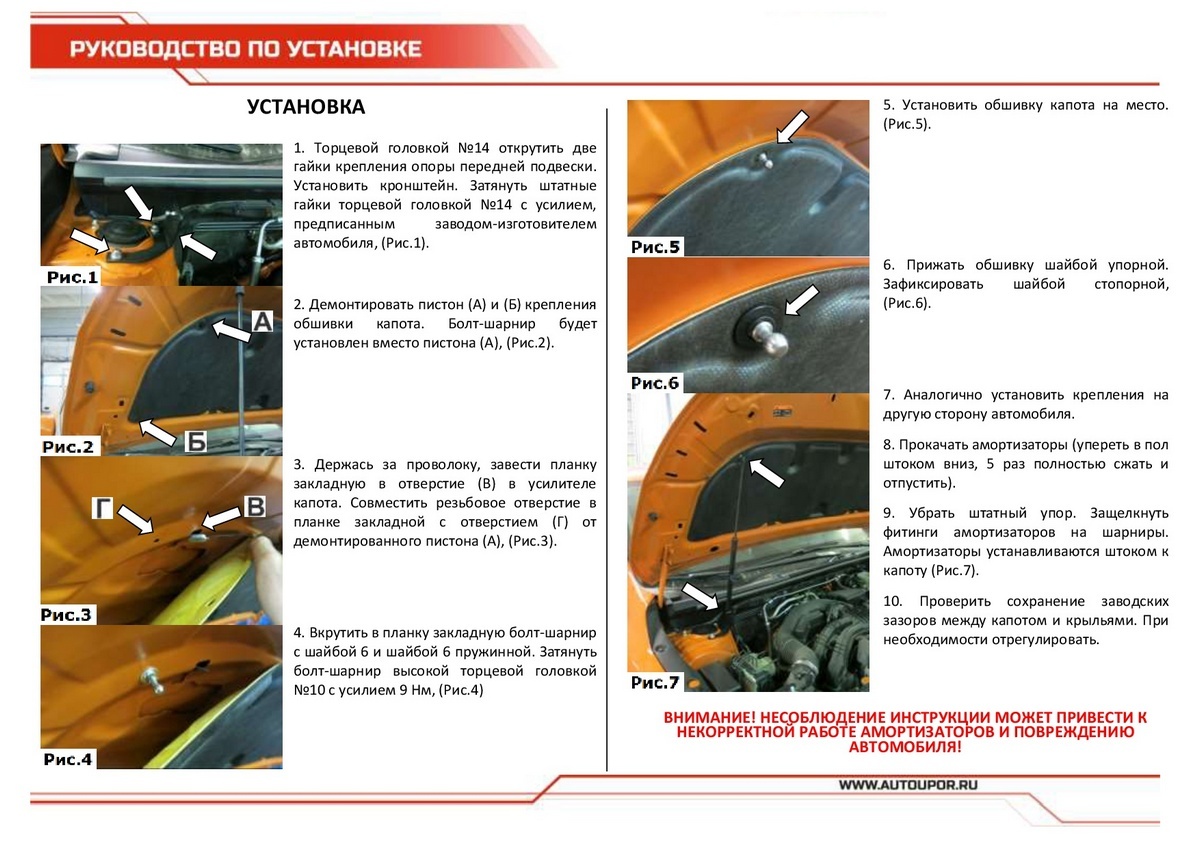 РУКОВОДСТВО ПО УСТАНОВКЕ

УСТАНОВКА

Рис.1

1. Торцевой головкой №14 открутить две гайки крепления опоры передней подвески. Установить кронштейн. Затянуть штатные гайки торцевой головкой №14 с усилием, предписанным заводом-изготовителем автомобиля, (Рис.1).

А
Б
Рис.2

2. Демонтировать пистон (А) и (Б) крепления обшивки капота. Болт-шарнир будет установлен вместо пистона (А), (Рис.2).

Г
В
Рис.3

3. Держась за проволоку, завести планку закладную в отверстие (В) в усилителе капота. Совместить резьбовое отверстие в планке закладной с отверстием (Г) от демонтированного пистона (А), (Рис.3).

Рис.4

4. Вкрутить в планку закладную болт-шарнир с шайбой 6 и шайбой 6 пружинной. Затянуть болт-шарнир высокой торцевой головкой №10 с усилием 9 Нм, (Рис.4)

Рис.5

5. Установить обшивку капота на место. (Рис.5).

Рис.6

6. Прижать обшивку шайбой упорной. Зафиксировать шайбой стопорной, (Рис.6).

Рис.7

7. Аналогично установить крепления на другую сторону автомобиля.

8. Прокачать амортизаторы (упереть в пол штоком вниз, 5 раз полностью сжать и отпустить).

9. Убрать штатный упор. Защелкнуть фитинги амортизаторов на шарниры. Амортизаторы устанавливаются штоком к капоту (Рис.7).

10. Проверить сохранение заводских зазоров между капотом и крыльями. При необходимости отрегулировать.

ВНИМАНИЕ! НЕСОБЛЮДЕНИЕ ИНСТРУКЦИИ МОЖЕТ ПРИВЕСТИ К НЕКОРРЕКТНОЙ РАБОТЕ АМОРТИЗАТОРОВ И ПОВРЕЖДЕНИЮ АВТОМОБИЛЯ!

WWW.AUTOUPOR.RU