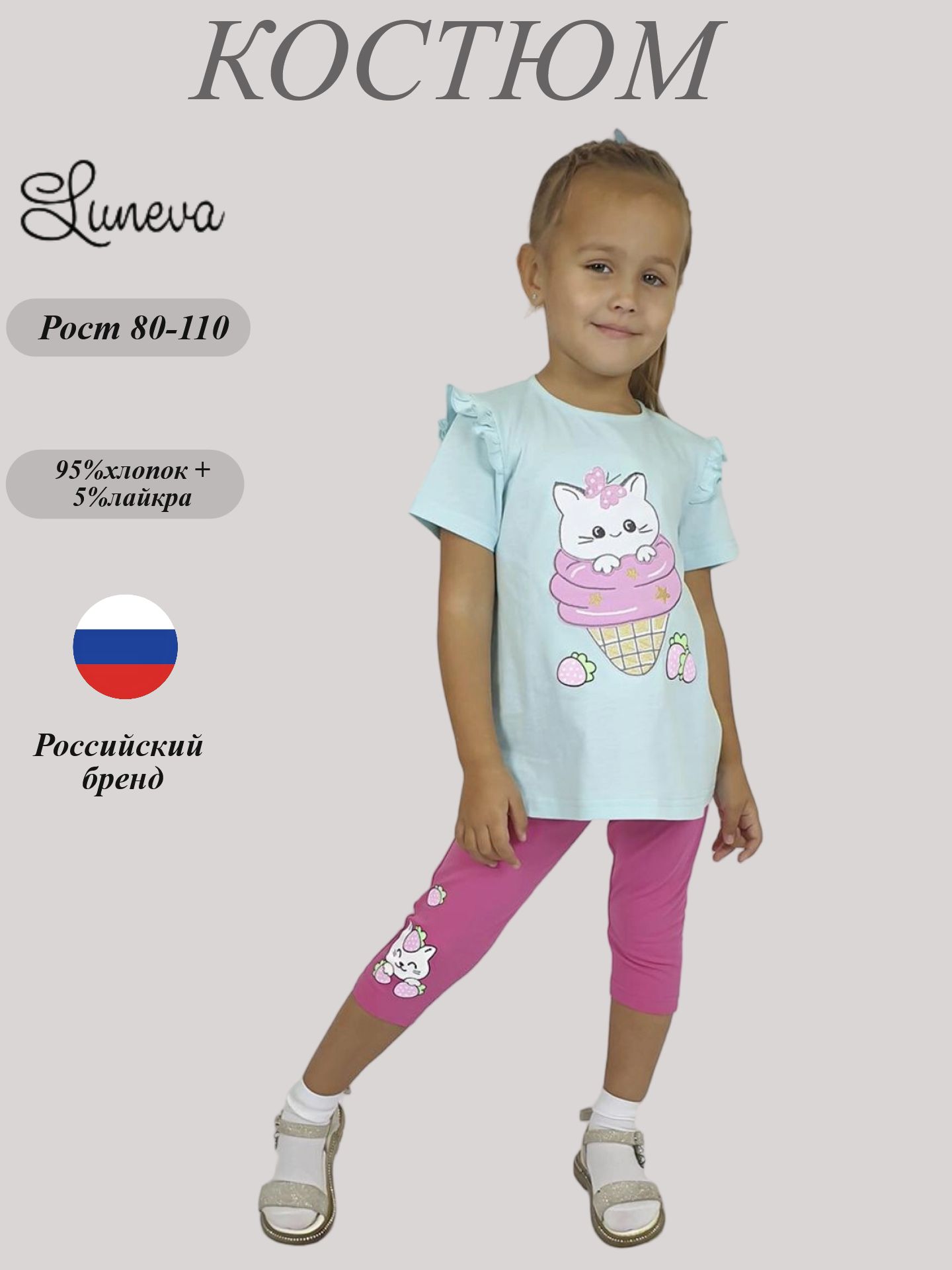 КОСТЮМ

Luneva

Рост 80-110

95%хлопок + 5%лайкра

Российский бренд