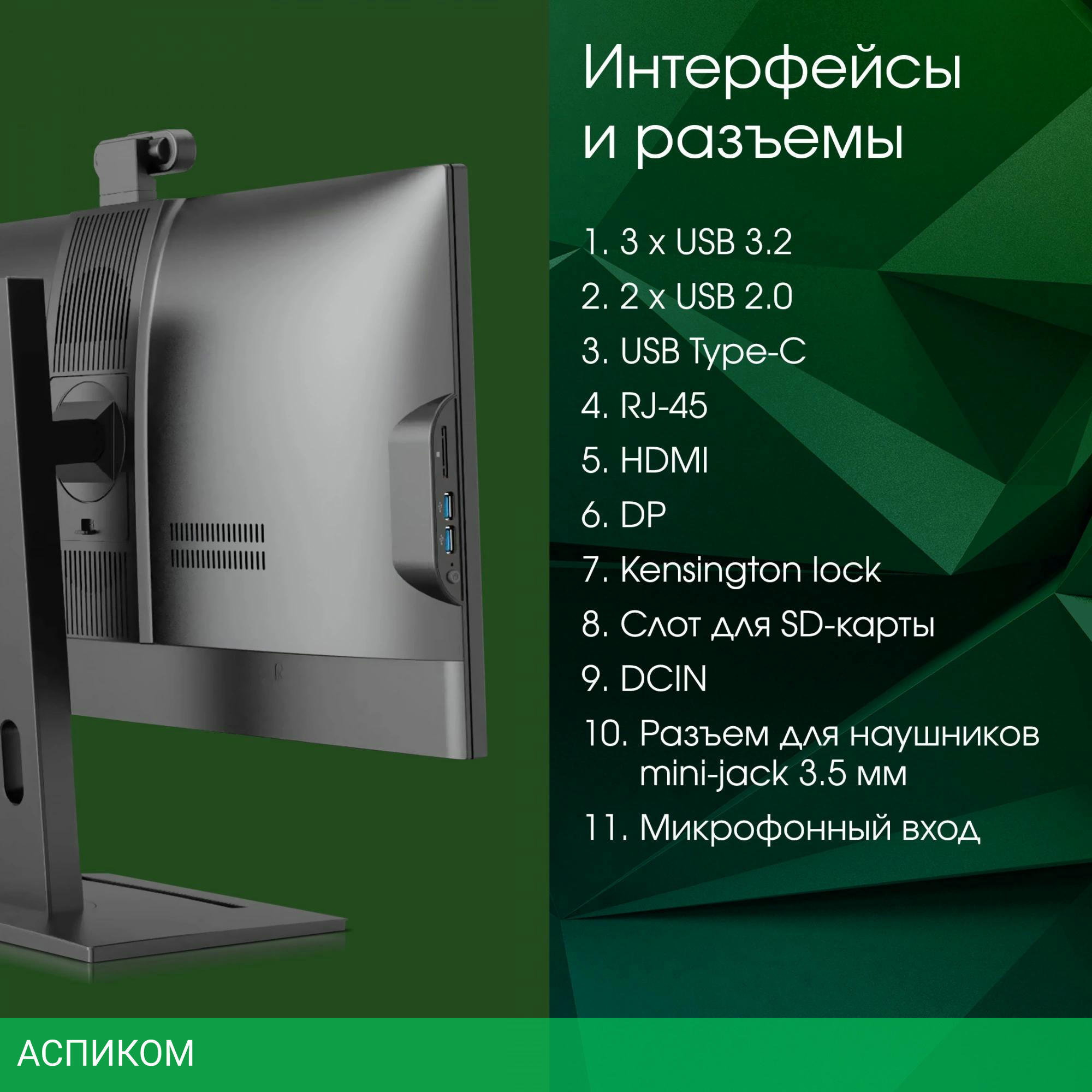 Интерфейсы и разъемы

1. 3 x USB 3.2
2. 2 x USB 2.0
3. USB Type-C
4. RJ-45
5. HDMI
6. DP
7. Kensington lock
8. Слот для SD-карты
9. DCIN
10. Разъем для наушников mini-jack 3.5 мм
11. Микрофонный вход

АСПИКОМ