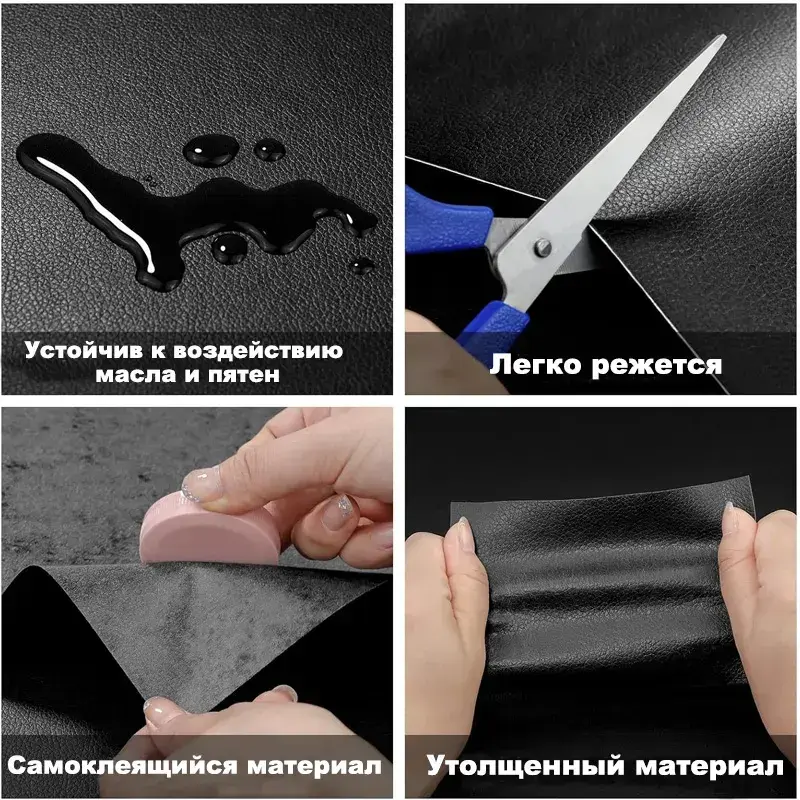 Устойчив к воздействию масла и пятен

Легко режется

Самоклеящийся материал

Утолщенный материал