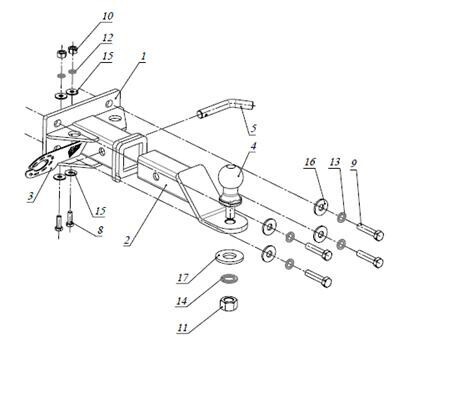 10
12
15
1
5
4
16
13
9
3
15
8
2
17
14
11