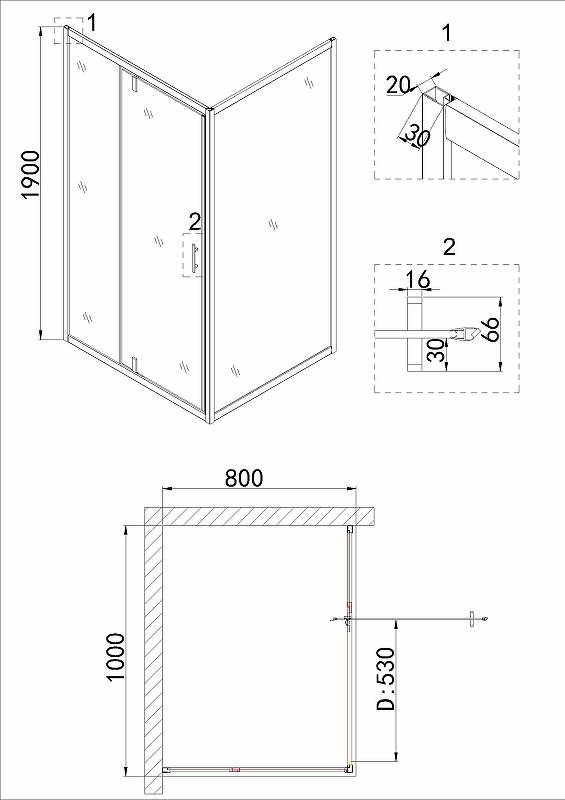 1
1900
2
1
20
30
2
16
66
30
800
1000
D:530