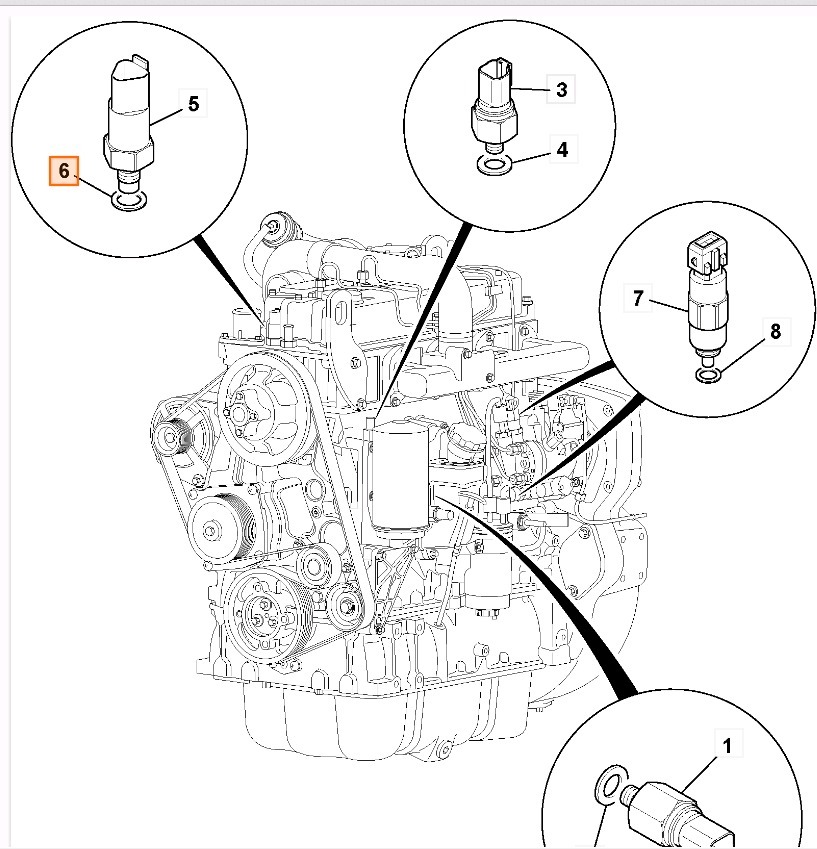 5
6
3
4
7
8
1