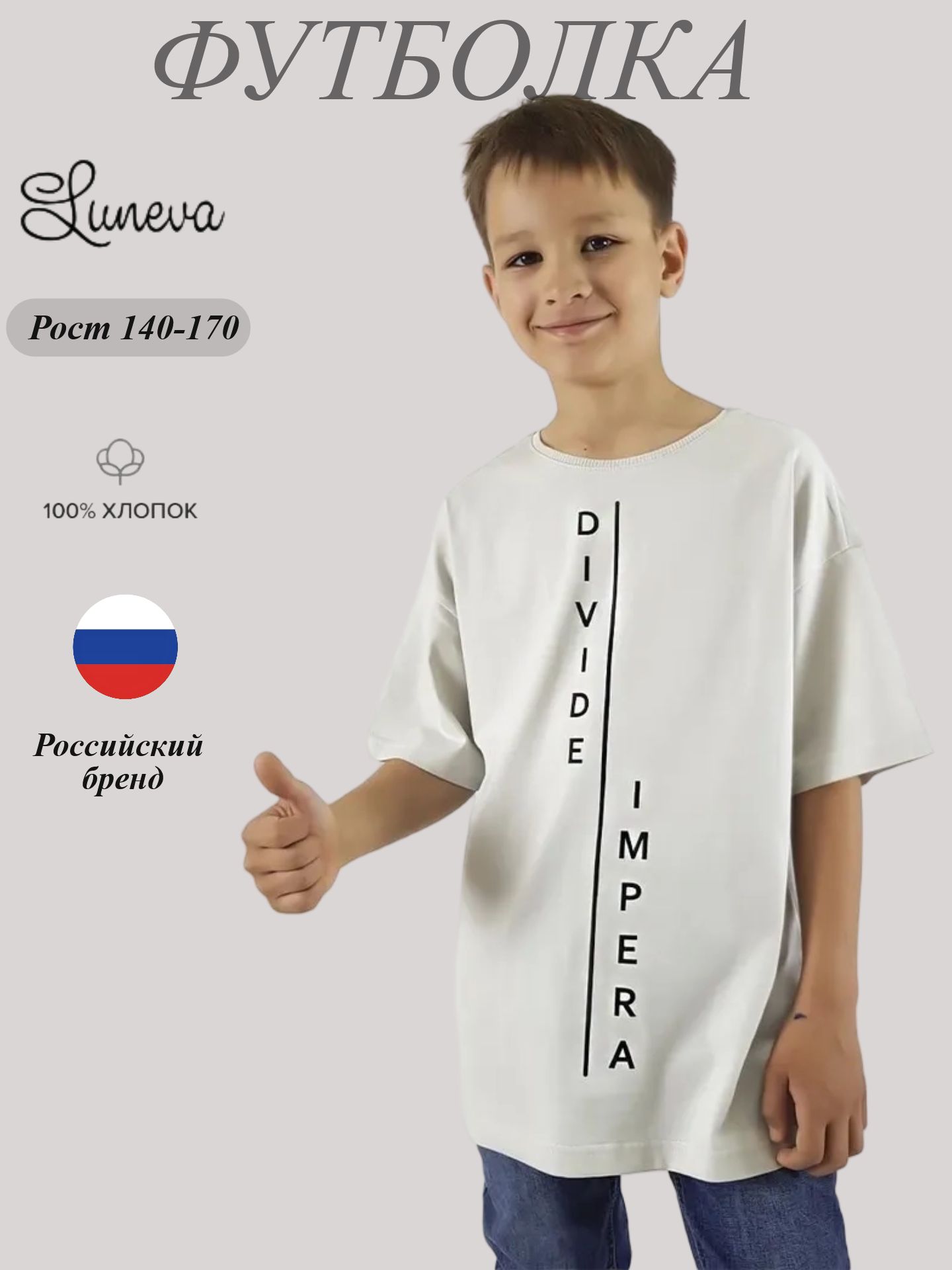 ФУТБОЛКА

Luneva

Рост 140-170

100% ХЛОПОК

Российский бренд

DIVIDE

IMPERA