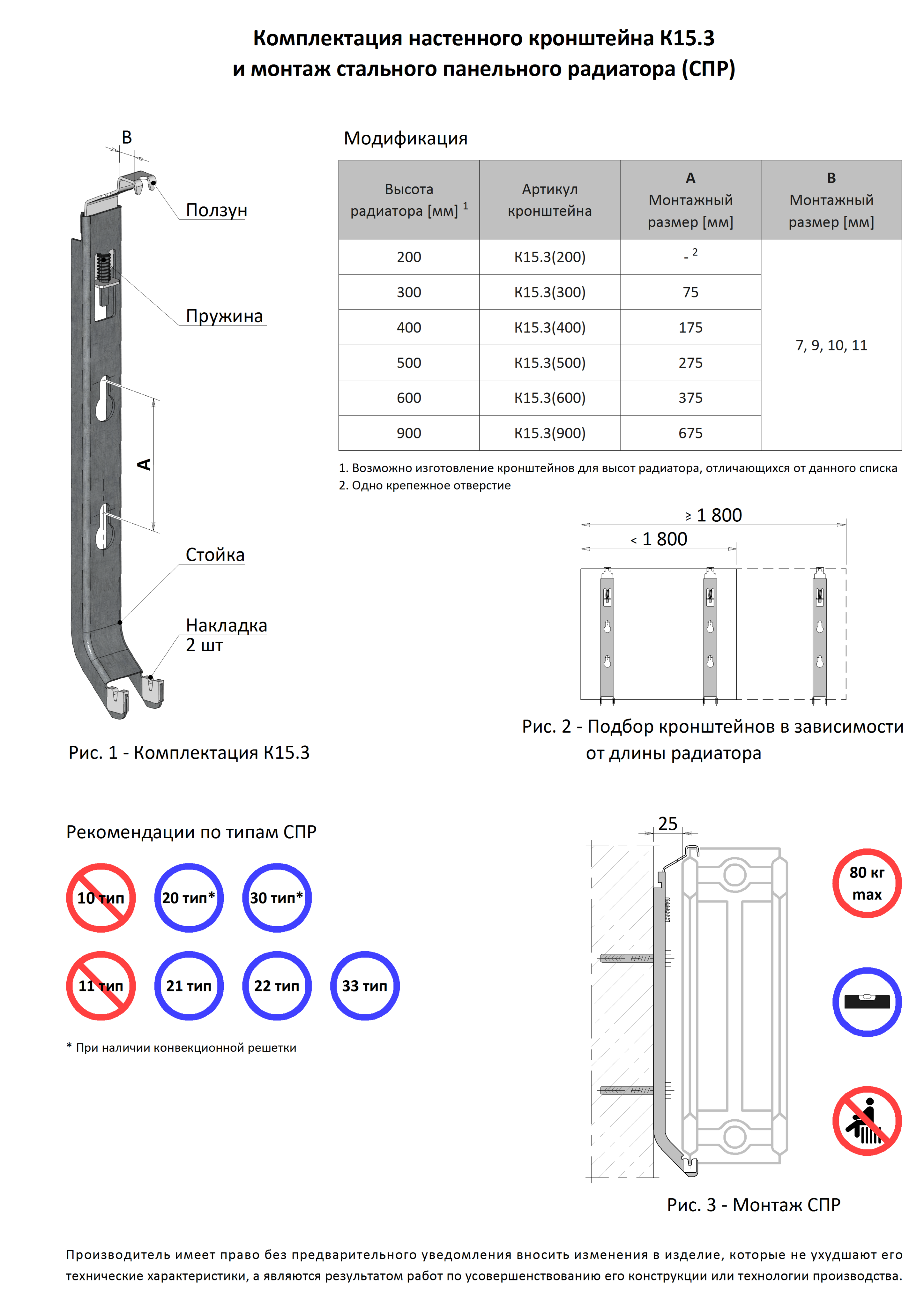 Комплектация настенного кронштейна К15.3
и монтаж стального панельного радиатора (СПР)

B

Ползун

Пружина

A

Стойка

Накладка
2 шт

Рис. 1 - Комплектация К15.3

Модификация

| Высота радиатора [мм] $^1$ | Артикул кронштейна | A Монтажный размер [мм] | B Монтажный размер [мм] |
|---|---|---|---|
| 200 | К15.3(200) | - $^2$ | 7, 9, 10, 11 |
| 300 | К15.3(300) | 75 | |
| 400 | К15.3(400) | 175 | |
| 500 | К15.3(500) | 275 | |
| 600 | К15.3(600) | 375 | |
| 900 | К15.3(900) | 675 | |

1. Возможно изготовление кронштейнов для высот радиатора, отличающихся от данного списка
2. Одно крепежное отверстие

⩾ 1 800

< 1 800

Рис. 2 - Подбор кронштейнов в зависимости от длины радиатора

Рекомендации по типам СПР

10 тип
20 тип*
30 тип*
11 тип
21 тип
22 тип
33 тип

* При наличии конвекционной решетки

25

80 кг max

Рис. 3 - Монтаж СПР

Производитель имеет право без предварительного уведомления вносить изменения в изделие, которые не ухудшают его технические характеристики, а являются результатом работ по усовершенствованию его конструкции или технологии производства.