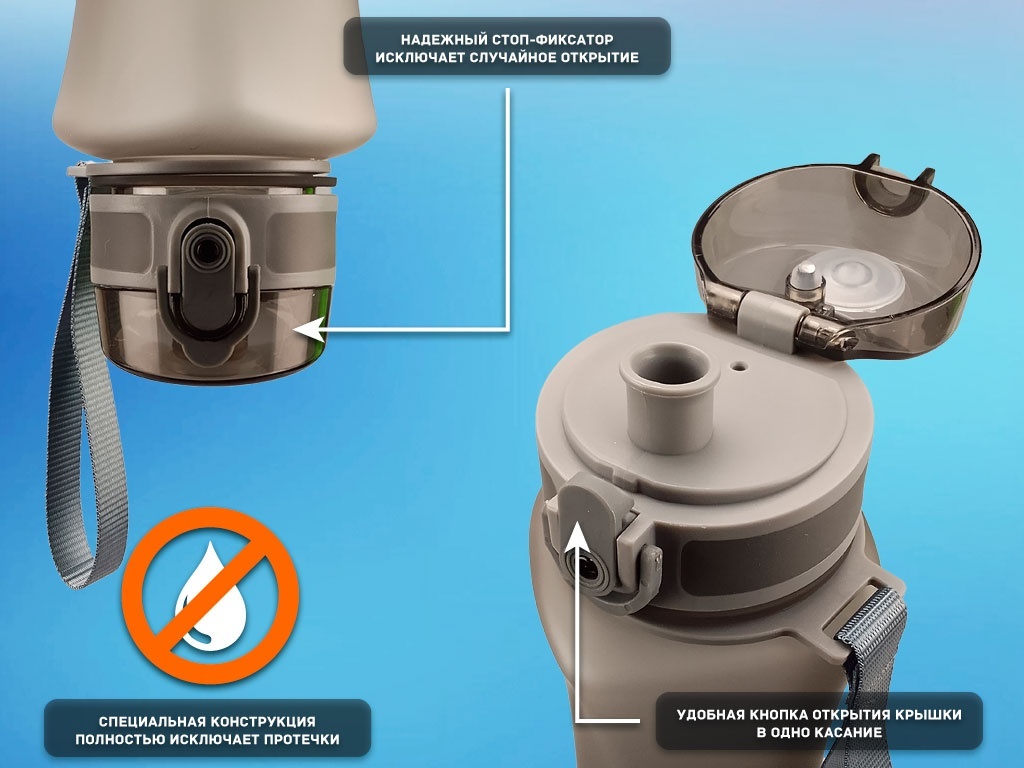 НАДЕЖНЫЙ СТОП-ФИКСАТОР ИСКЛЮЧАЕТ СЛУЧАЙНОЕ ОТКРЫТИЕ

СПЕЦИАЛЬНАЯ КОНСТРУКЦИЯ ПОЛНОСТЬЮ ИСКЛЮЧАЕТ ПРОТЕЧКИ

УДОБНАЯ КНОПКА ОТКРЫТИЯ КРЫШКИ В ОДНО КАСАНИЕ