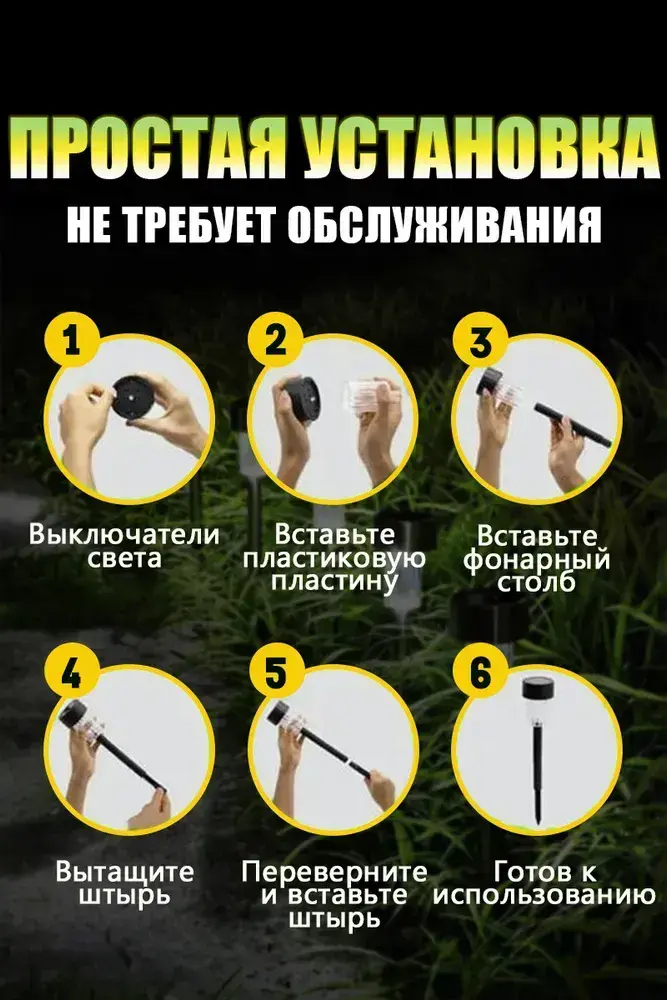 ПРОСТАЯ УСТАНОВКА

НЕ ТРЕБУЕТ ОБСЛУЖИВАНИЯ

1

Выключатели света

2

Вставьте пластиковую пластину

3

Вставьте фонарный столб

4

Вытащите штырь

5

Переверните и вставьте штырь

6

Готов к использованию