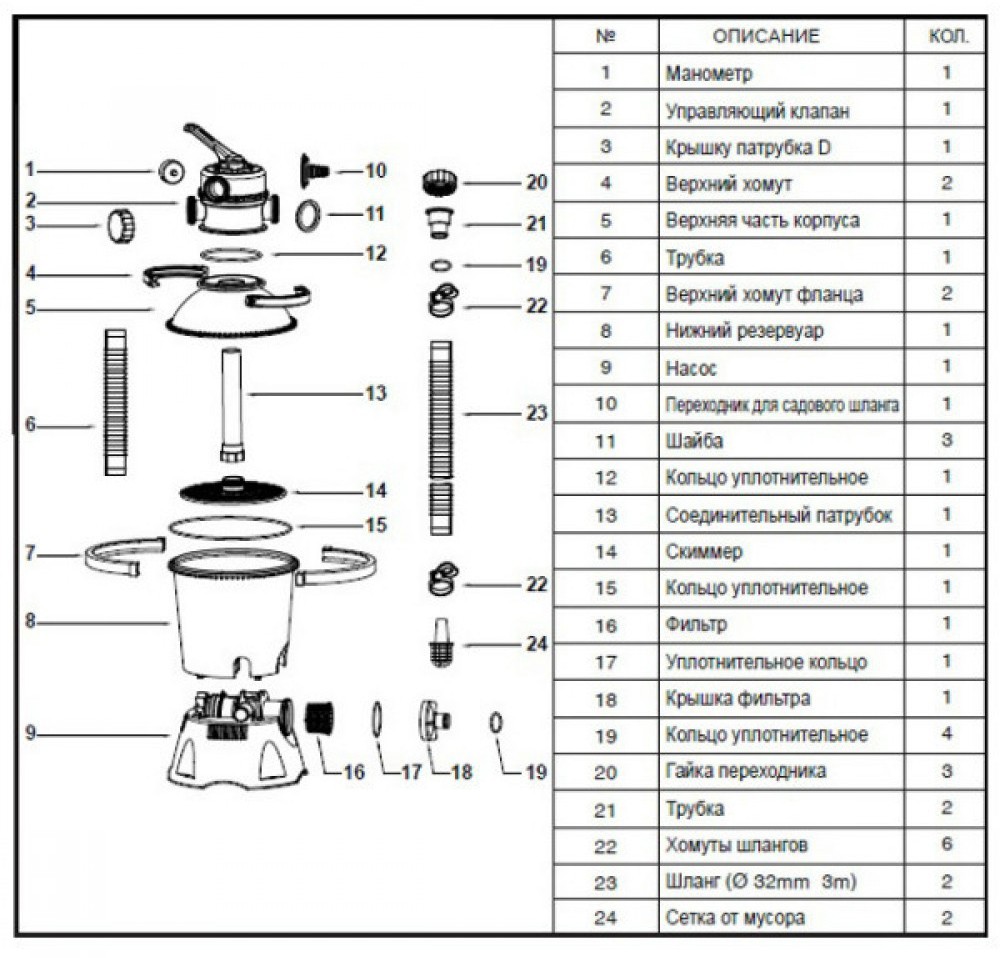 1
2
3
4
5
6
7
8
9
10
11
12
13
14
15
16
17
18
19
20
21
19
22
23
22
24

| № | ОПИСАНИЕ | КОЛ. |
|---|---|---|
| 1 | Манометр | 1 |
| 2 | Управляющий клапан | 1 |
| 3 | Крышку патрубка D | 1 |
| 4 | Верхний хомут | 2 |
| 5 | Верхняя часть корпуса | 1 |
| 6 | Трубка | 1 |
| 7 | Верхний хомут фланца | 2 |
| 8 | Нижний резервуар | 1 |
| 9 | Насос | 1 |
| 10 | Переходник для садового шланга | 1 |
| 11 | Шайба | 3 |
| 12 | Кольцо уплотнительное | 1 |
| 13 | Соединительный патрубок | 1 |
| 14 | Скиммер | 1 |
| 15 | Кольцо уплотнительное | 1 |
| 16 | Фильтр | 1 |
| 17 | Уплотнительное кольцо | 1 |
| 18 | Крышка фильтра | 1 |
| 19 | Кольцо уплотнительное | 4 |
| 20 | Гайка переходника | 3 |
| 21 | Трубка | 2 |
| 22 | Хомуты шлангов | 6 |
| 23 | Шланг (Ø 32mm 3m) | 2 |
| 24 | Сетка от мусора | 2 |