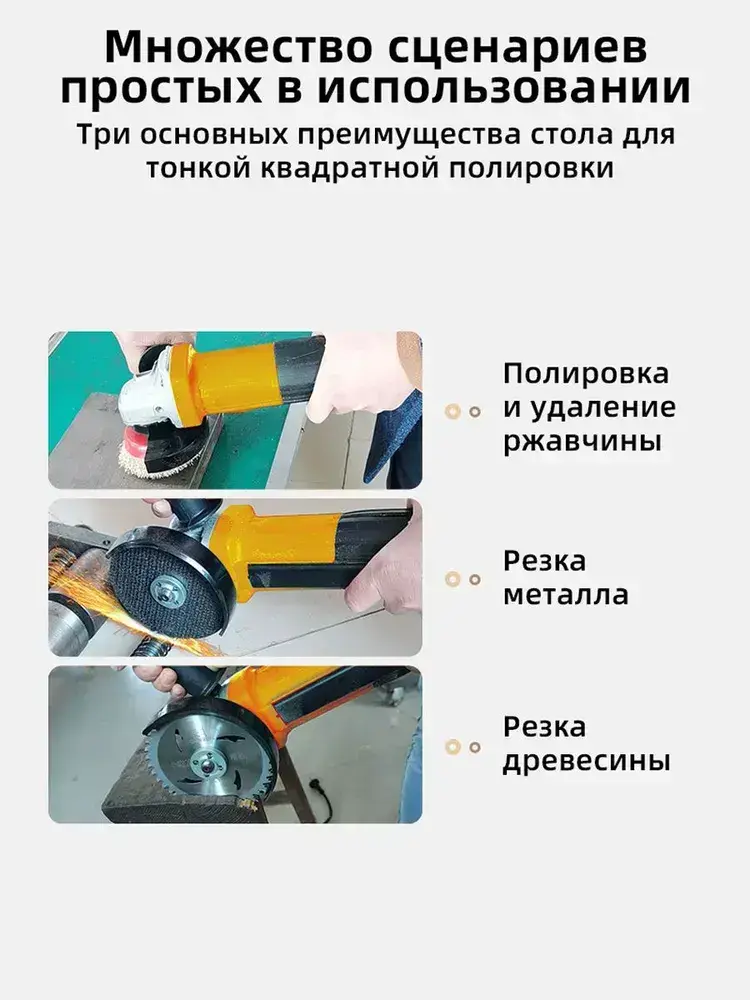 Множество сценариев простых в использовании

Три основных преимущества стола для тонкой квадратной полировки

Полировка и удаление ржавчины

Резка металла

Резка древесины