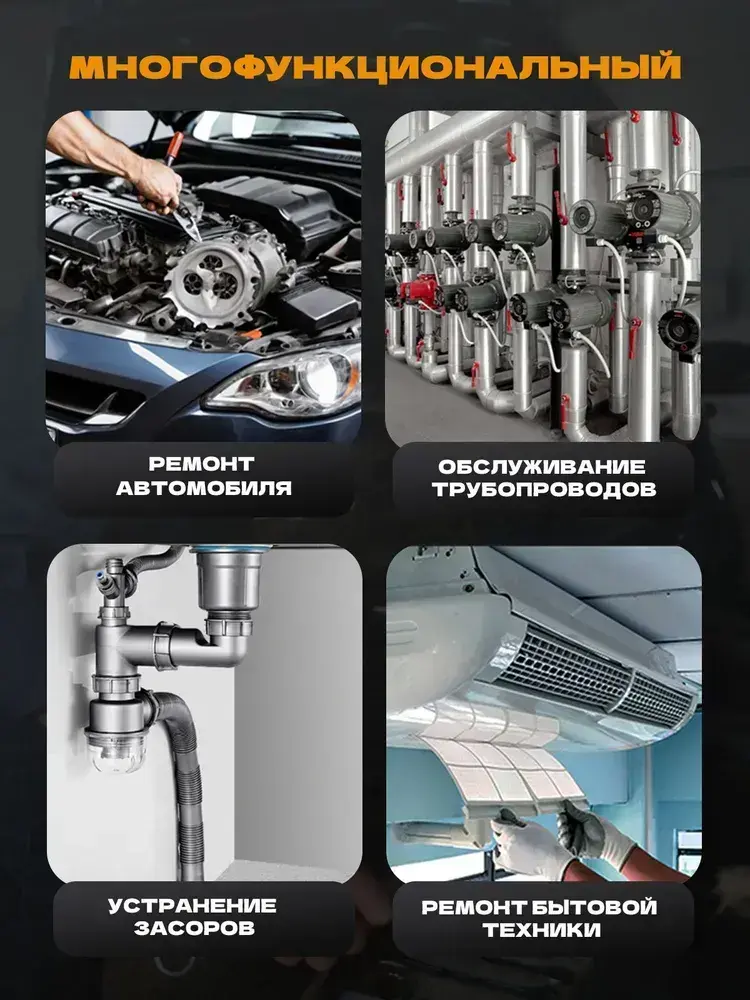 МНОГОФУНКЦИОНАЛЬНЫЙ

РЕМОНТ АВТОМОБИЛЯ

ОБСЛУЖИВАНИЕ ТРУБОПРОВОДОВ

УСТРАНЕНИЕ ЗАСОРОВ

РЕМОНТ БЫТОВОЙ ТЕХНИКИ