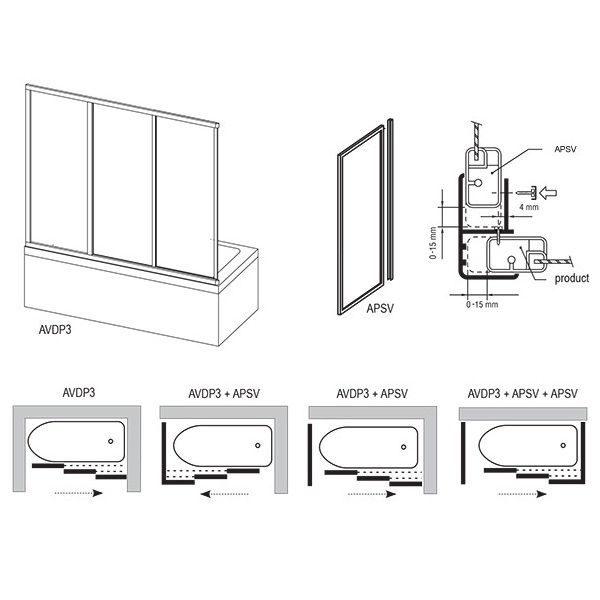 AVDP3

APSV

APSV

4 mm

0-15 mm

product

0-15 mm

AVDP3

AVDP3 + APSV

AVDP3 + APSV

AVDP3 + APSV + APSV