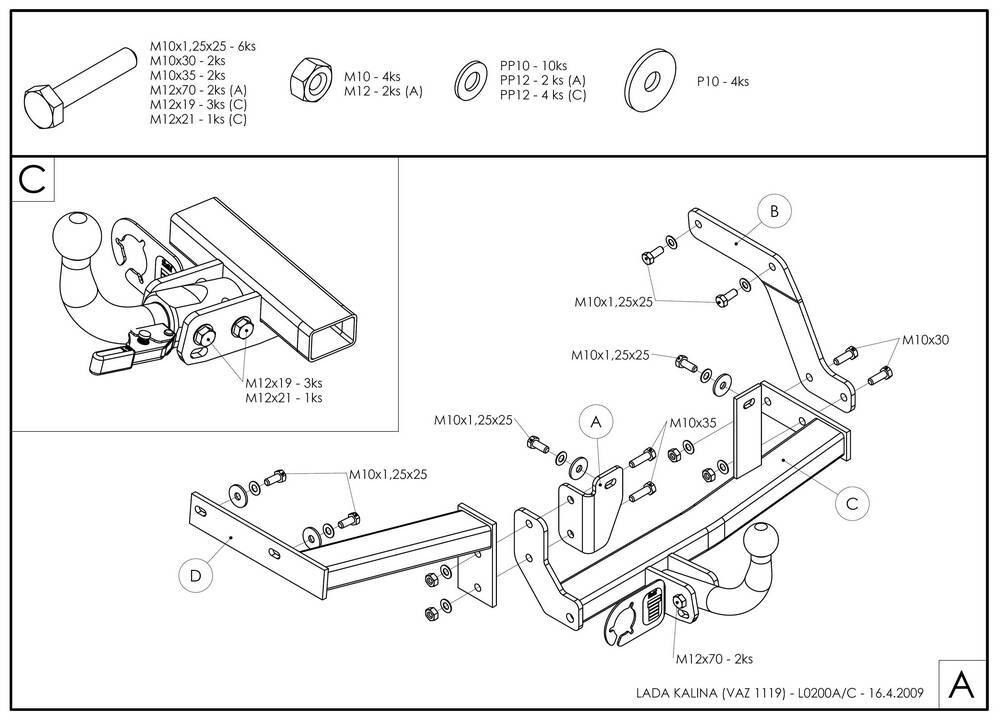 M10x1,25x25 - 6ks
M10x30 - 2ks
M10x35 - 2ks
M12x70 - 2ks (A)
M12x19 - 3ks (C)
M12x21 - 1ks (C)

M10 - 4ks
M12 - 2ks (A)

PP10 - 10ks
PP12 - 2 ks (A)
PP12 - 4 ks (C)

P10 - 4ks

C

M12x19 - 3ks
M12x21 - 1ks

B

M10x1,25x25

M10x1,25x25

M10x30

M10x1,25x25

A

M10x35

M10x1,25x25

C

D

M12x70 - 2ks

LADA KALINA (VAZ 1119) - L0200A/C - 16.4.2009

A