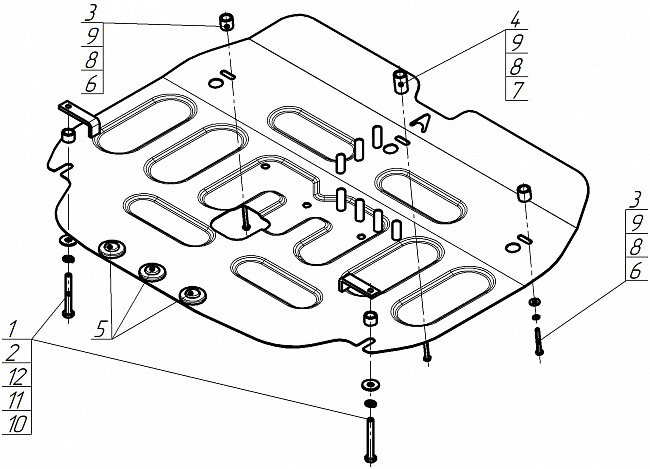 3
9
8
6

4
9
8
7

A

3
9
8
6

5

1
2
12
11
10