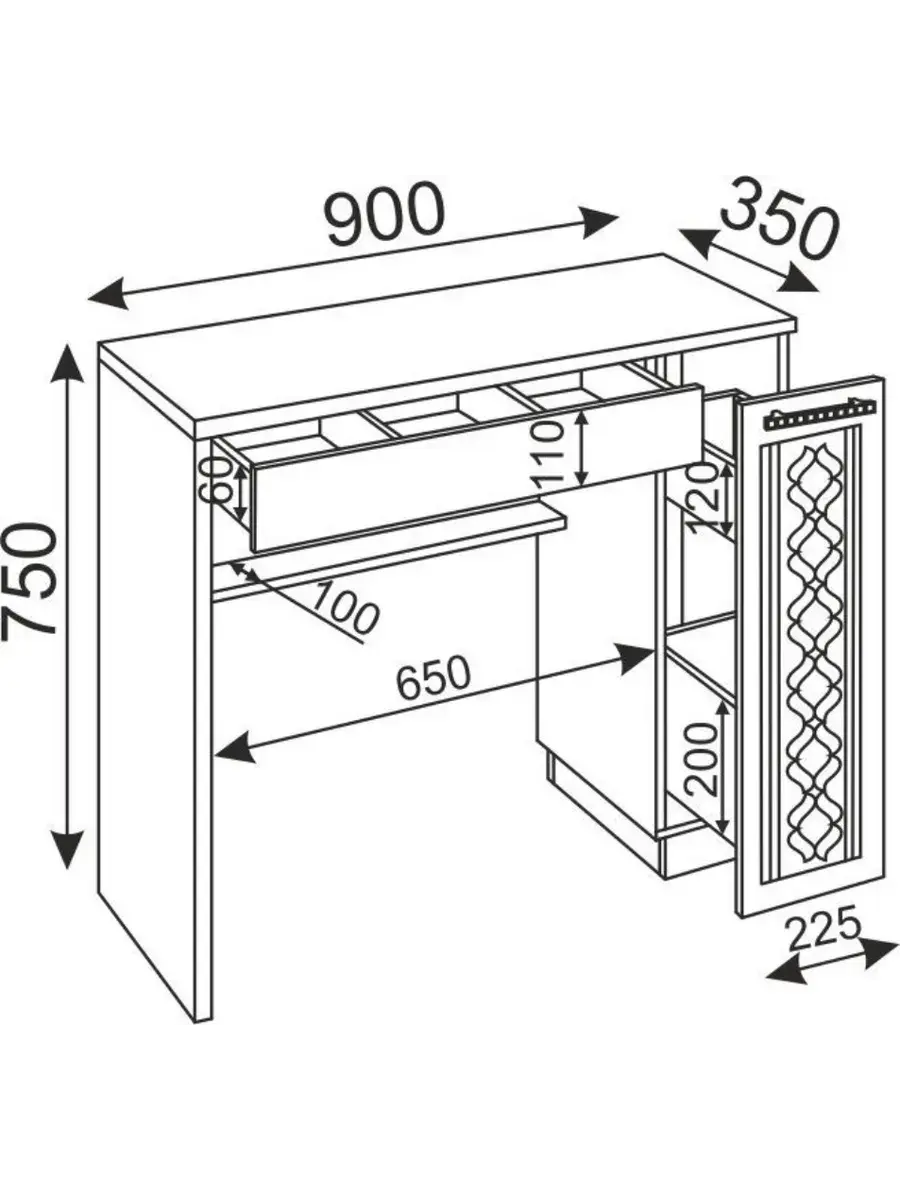 900
350
750
60
110
120
100
650
200
225