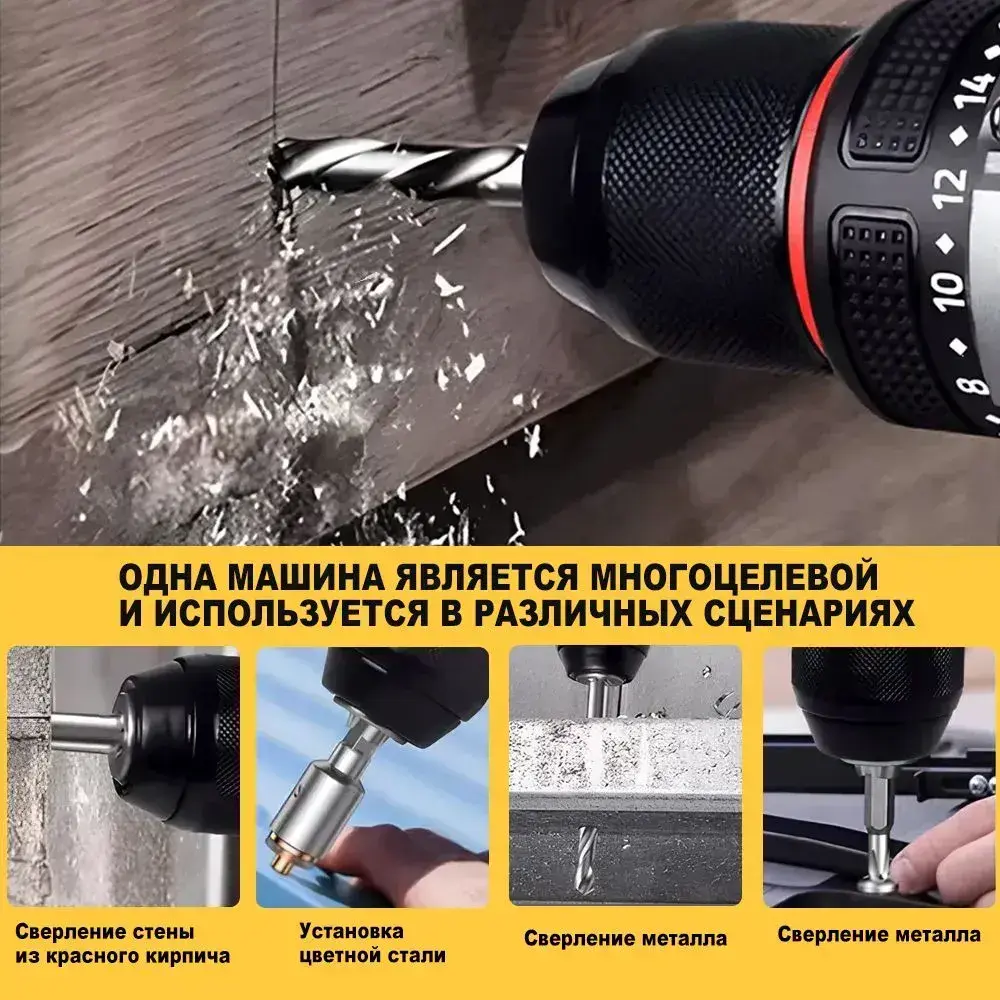 14
12
10
8

ОДНА МАШИНА ЯВЛЯЕТСЯ МНОГОЦЕЛЕВОЙ И ИСПОЛЬЗУЕТСЯ В РАЗЛИЧНЫХ СЦЕНАРИЯХ

Сверление стены из красного кирпича

Установка цветной стали

Сверление металла

Сверление металла