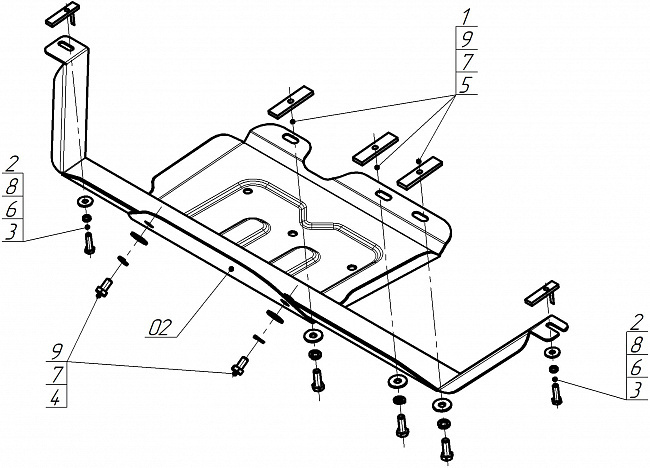 1
9
7
5

2
8
6
3

02

9
7
4

2
8
6
3