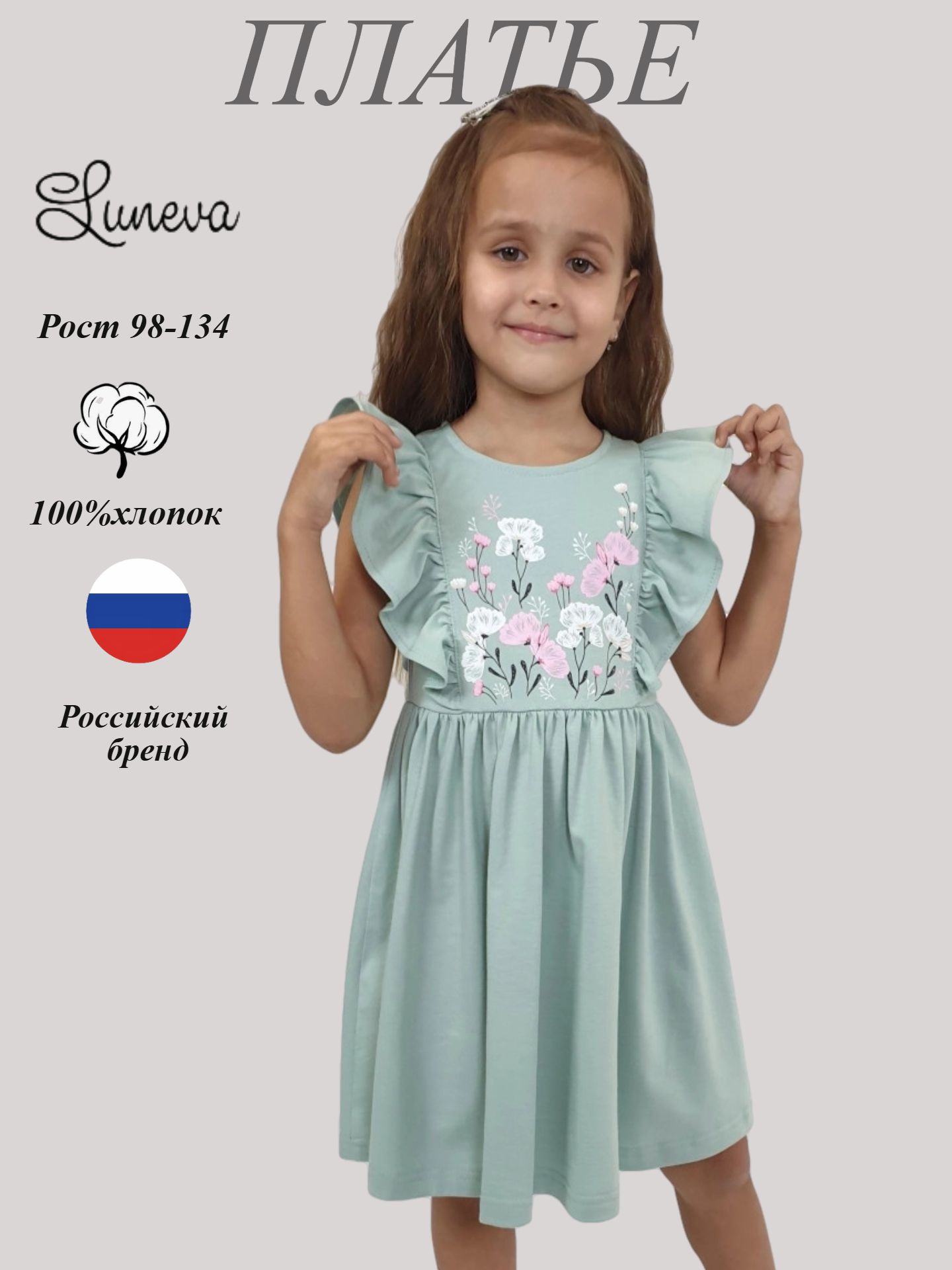 ПЛАТЬЕ

Luneva

Рост 98-134

100%хлопок

Российский бренд