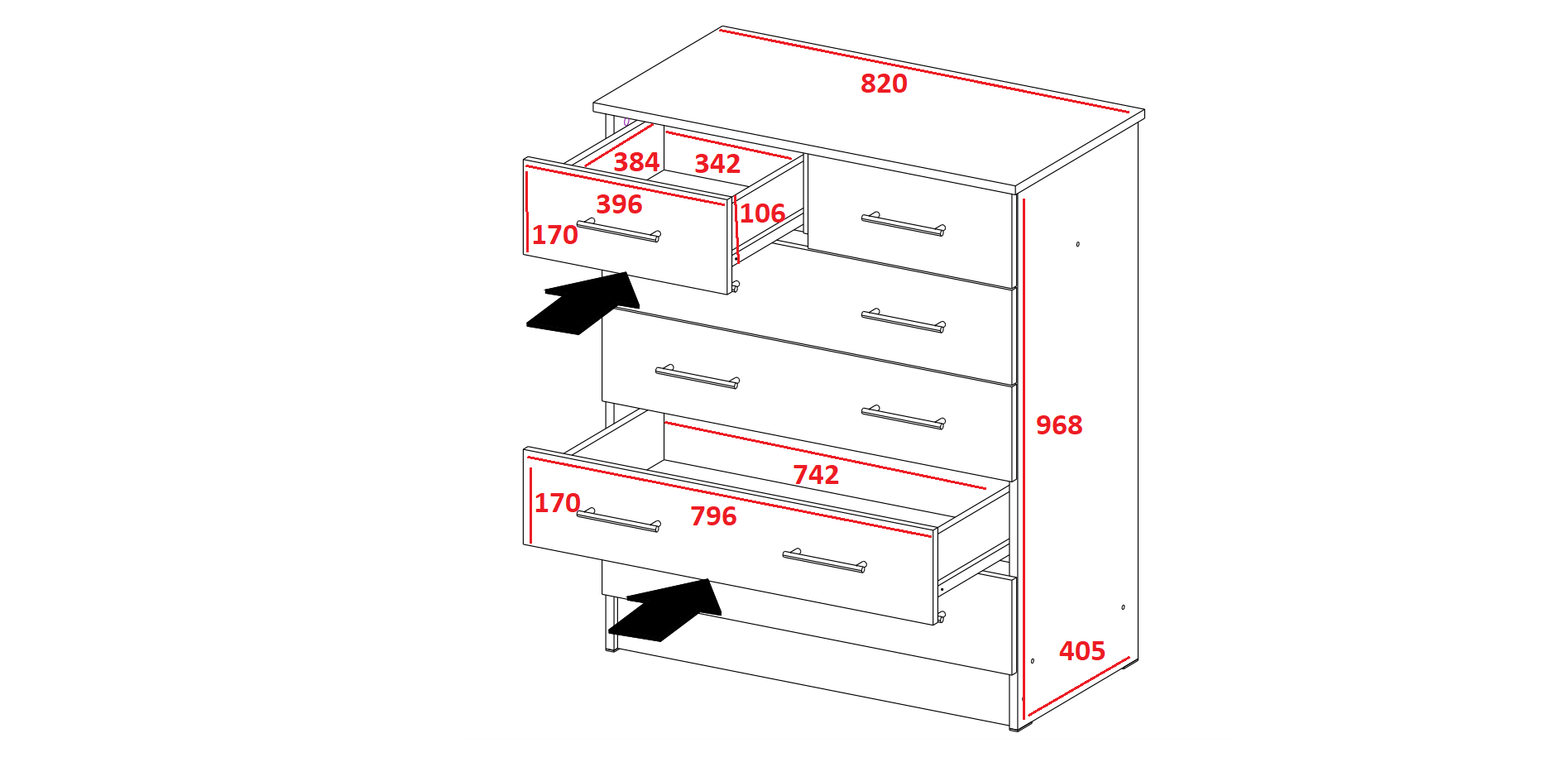 820
384
342
396
106
170
968
742
170
796
405