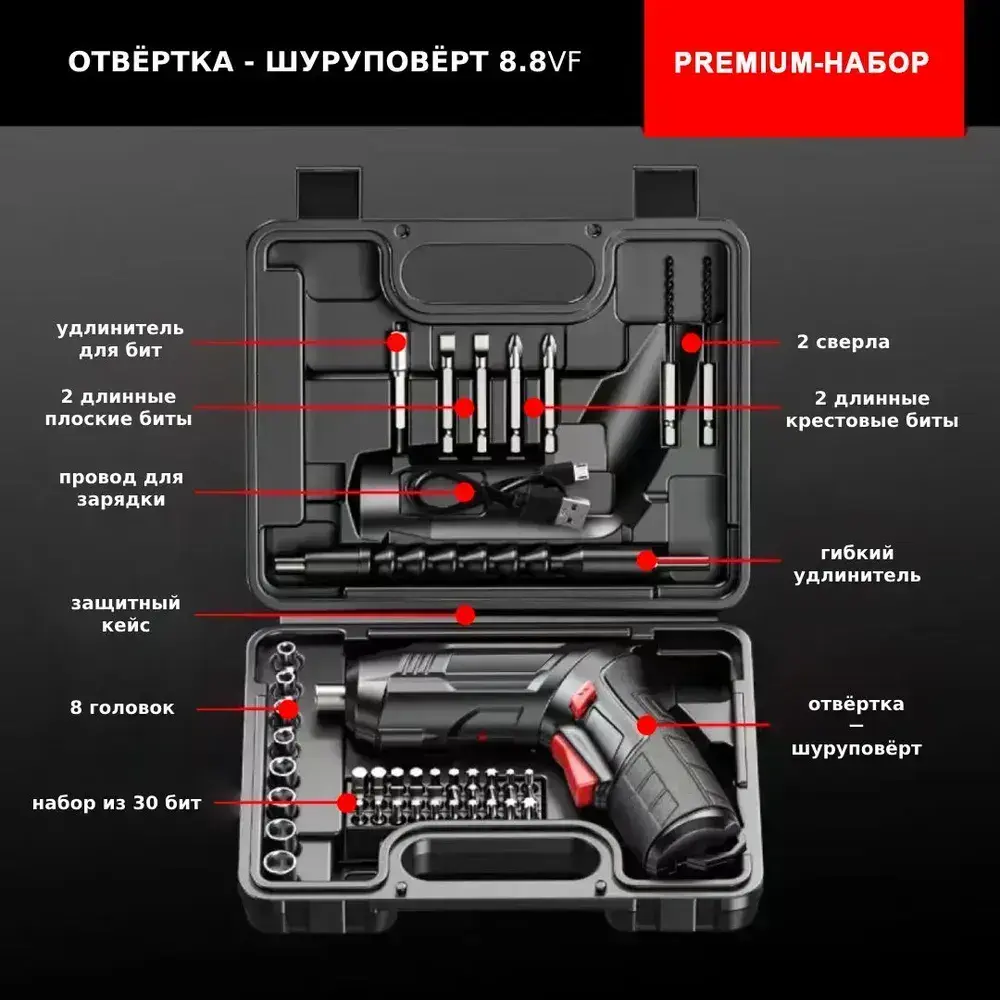 ОТВЁРТКА - ШУРУПОВЁРТ 8.8VF

PREMIUM-НАБОР

удлинитель для бит

2 длинные плоские биты

провод для зарядки

защитный кейс

8 головок

набор из 30 бит

2 сверла

2 длинные крестовые биты

гибкий удлинитель

отвёртка — шуруповёрт