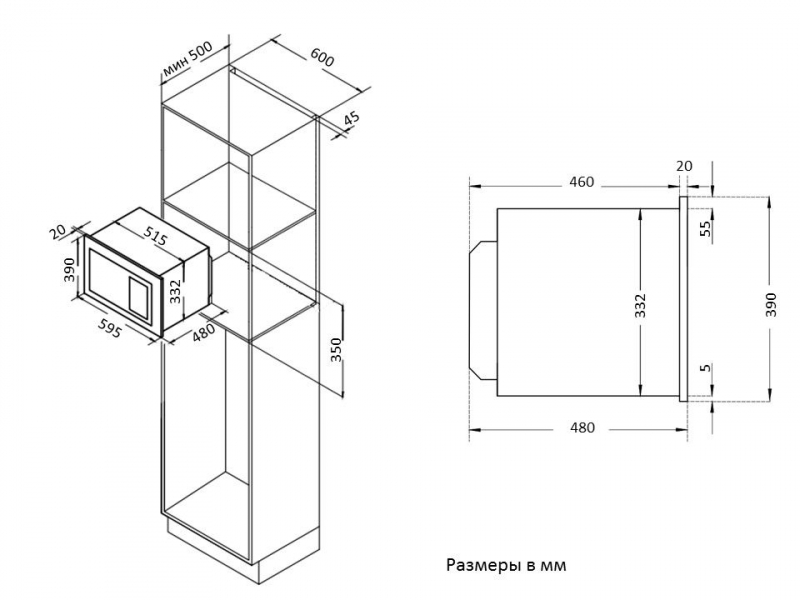 мин 500
600
45
20
515
390
332
595
480
350
460
20
55
332
390
5
480
Размеры в мм