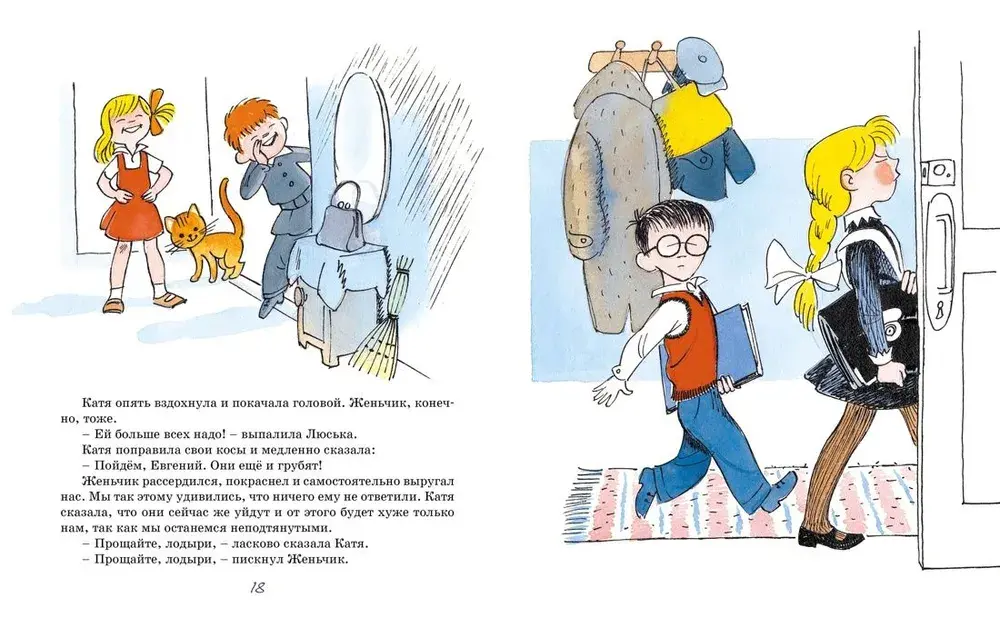 Катя опять вздохнула и покачала головой. Женьчик, конечно, тоже.

– Ей больше всех надо! – выпалила Люська.

Катя поправила свои косы и медленно сказала:

– Пойдём, Евгений. Они ещё и грубят!

Женьчик рассердился, покраснел и самостоятельно выругал нас. Мы так этому удивились, что ничего ему не ответили. Катя сказала, что они сейчас же уйдут и от этого будет хуже только нам, так как мы останемся неподтянутыми.

– Прощайте, лодыри, – ласково сказала Катя.

– Прощайте, лодыри, – пискнул Женьчик.

18

8